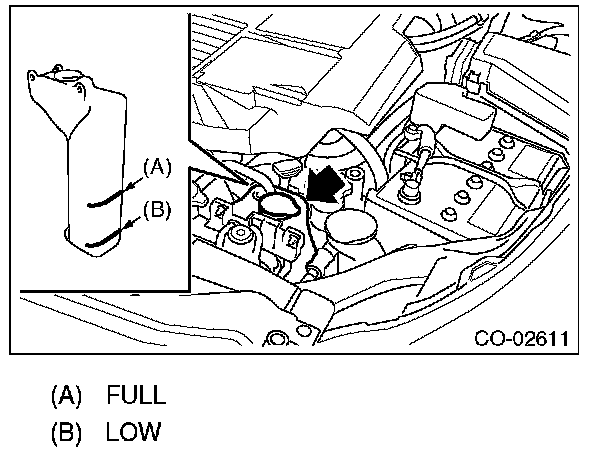 (A)
(B)
CO-02611

(A) FULL
(B) LOW