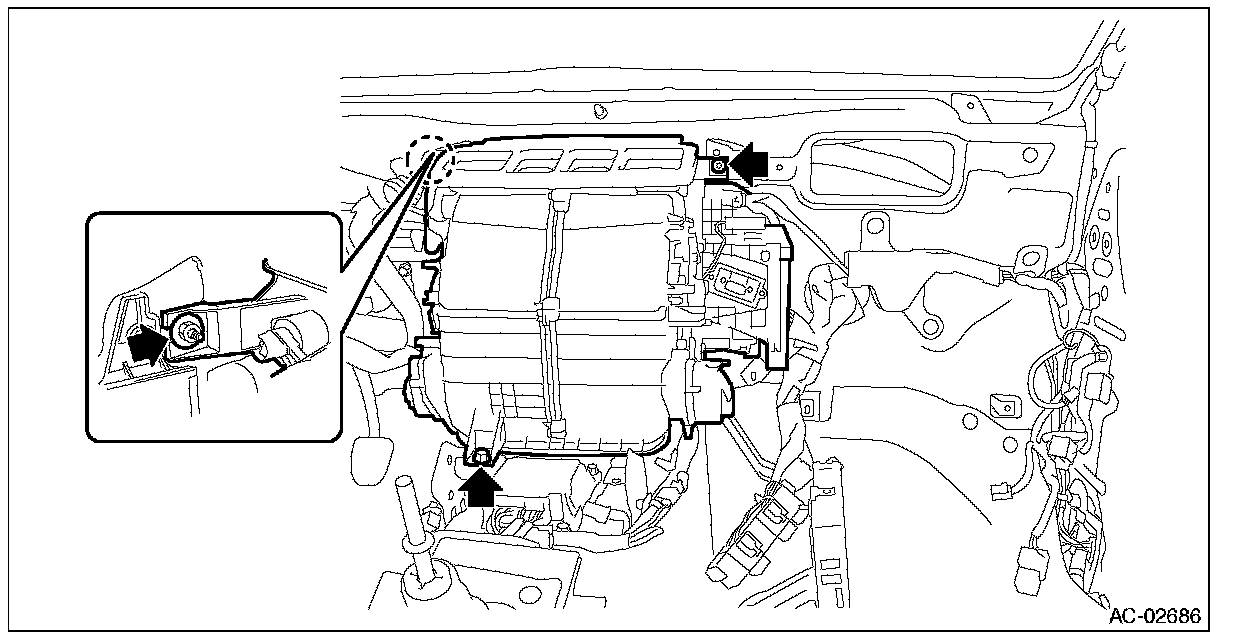 AC-02686