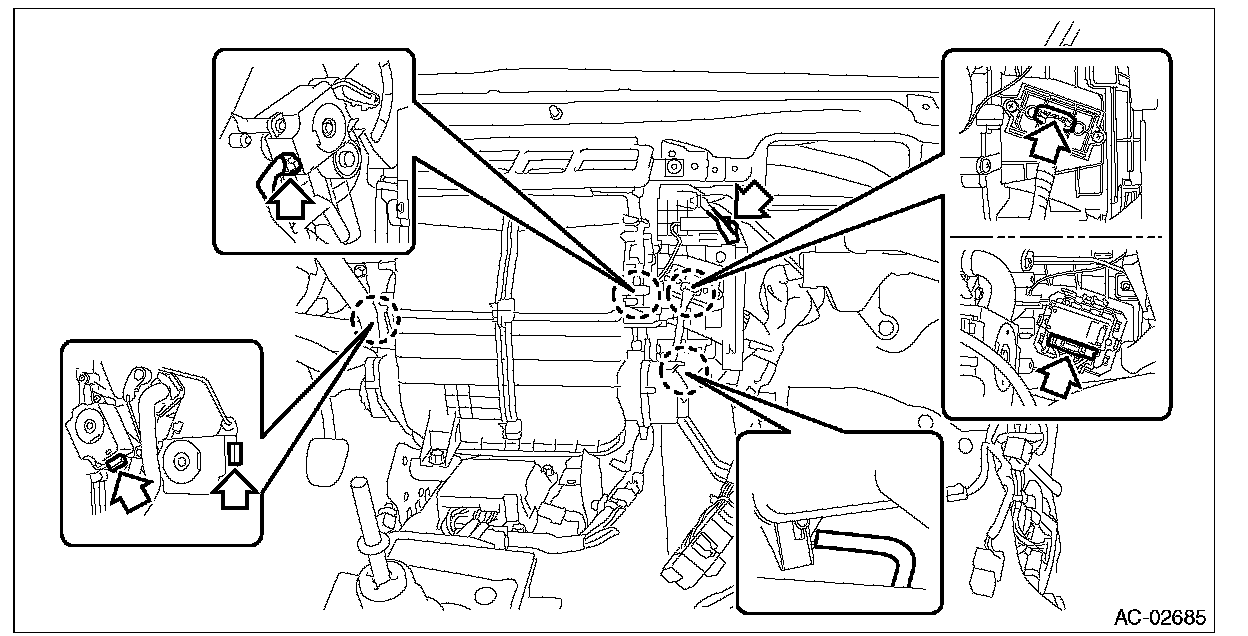 AC-02685