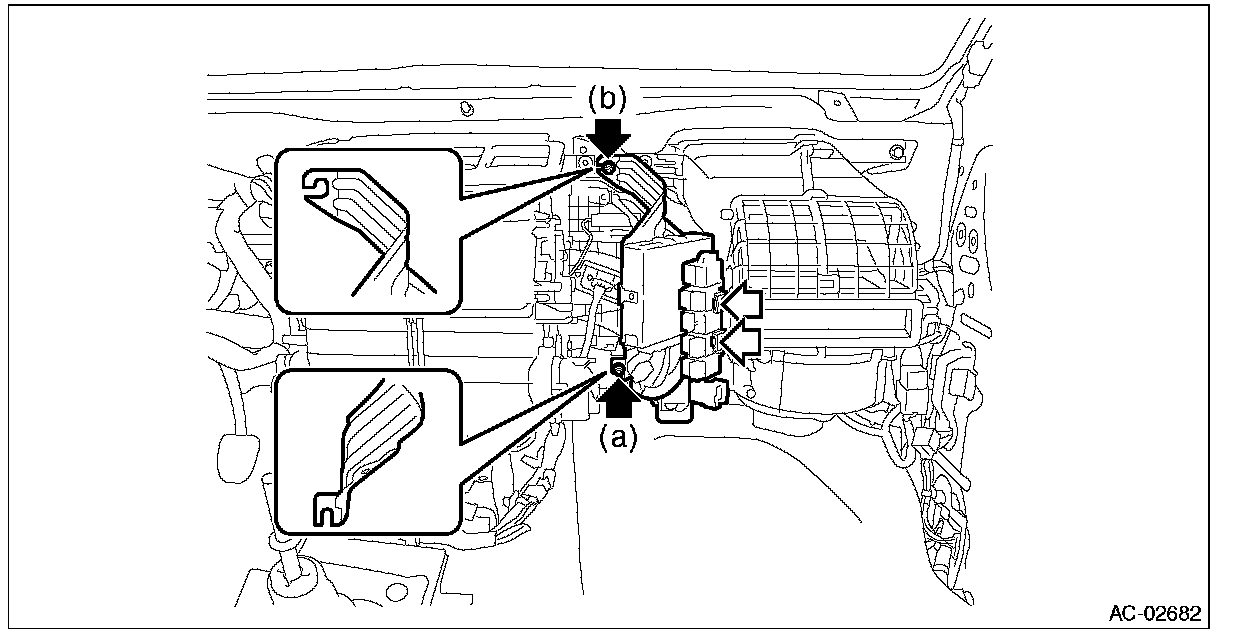 (b)
(a)
AC-02682