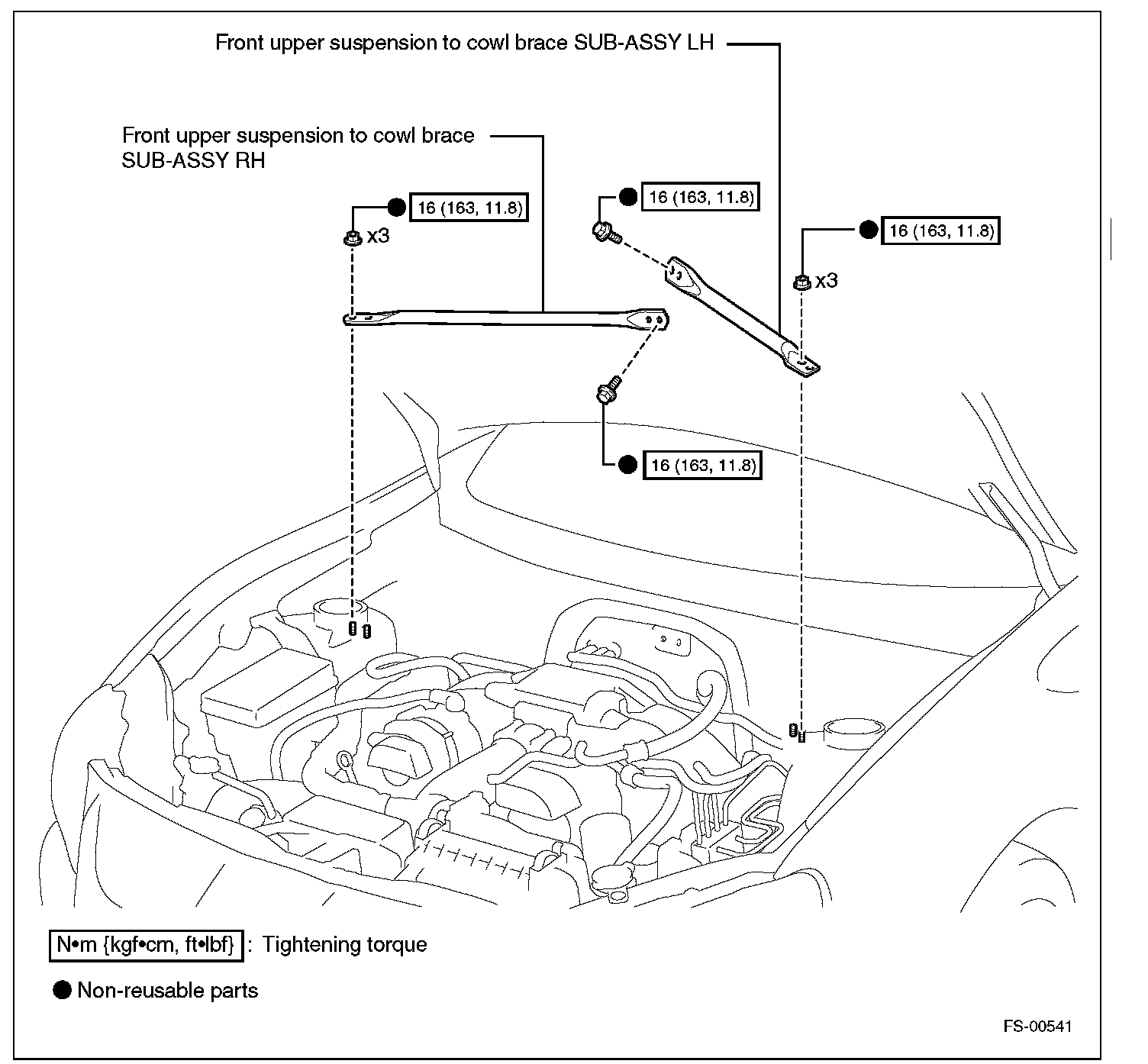 Front upper suspension to cowl brace SUB-ASSY LH

Front upper suspension to cowl brace SUB-ASSY RH

● 16 (163, 11.8)

x3

● 16 (163, 11.8)

● 16 (163, 11.8)

x3

● 16 (163, 11.8)

N•m {kgf•cm, ft•lbf} : Tightening torque

● Non-reusable parts

FS-00541