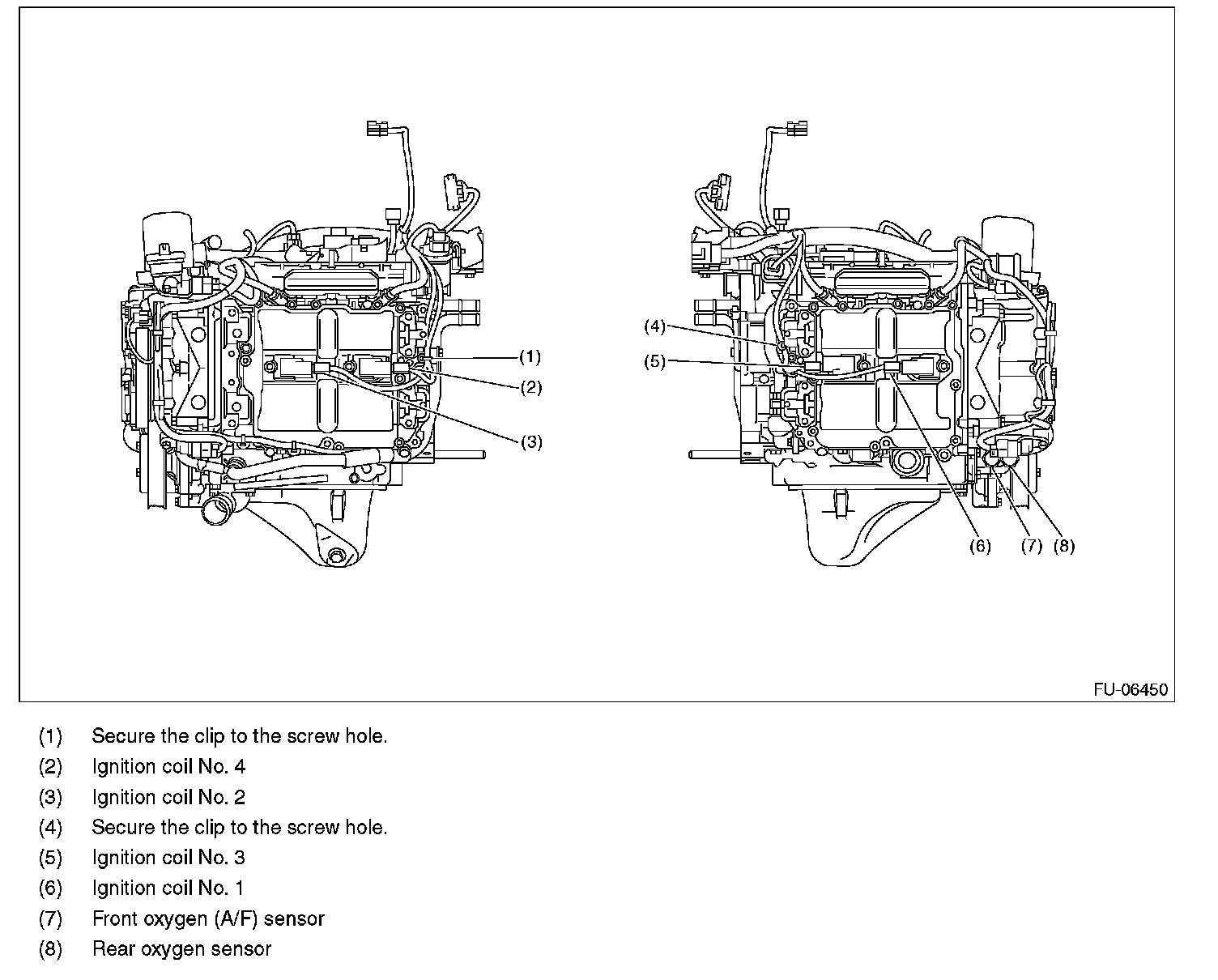 (1)
(2)
(3)
(4)
(5)
(6)
(7)
(8)

FU-06450

(1) Secure the clip to the screw hole.
(2) Ignition coil No. 4
(3) Ignition coil No. 2
(4) Secure the clip to the screw hole.
(5) Ignition coil No. 3
(6) Ignition coil No. 1
(7) Front oxygen (A/F) sensor
(8) Rear oxygen sensor