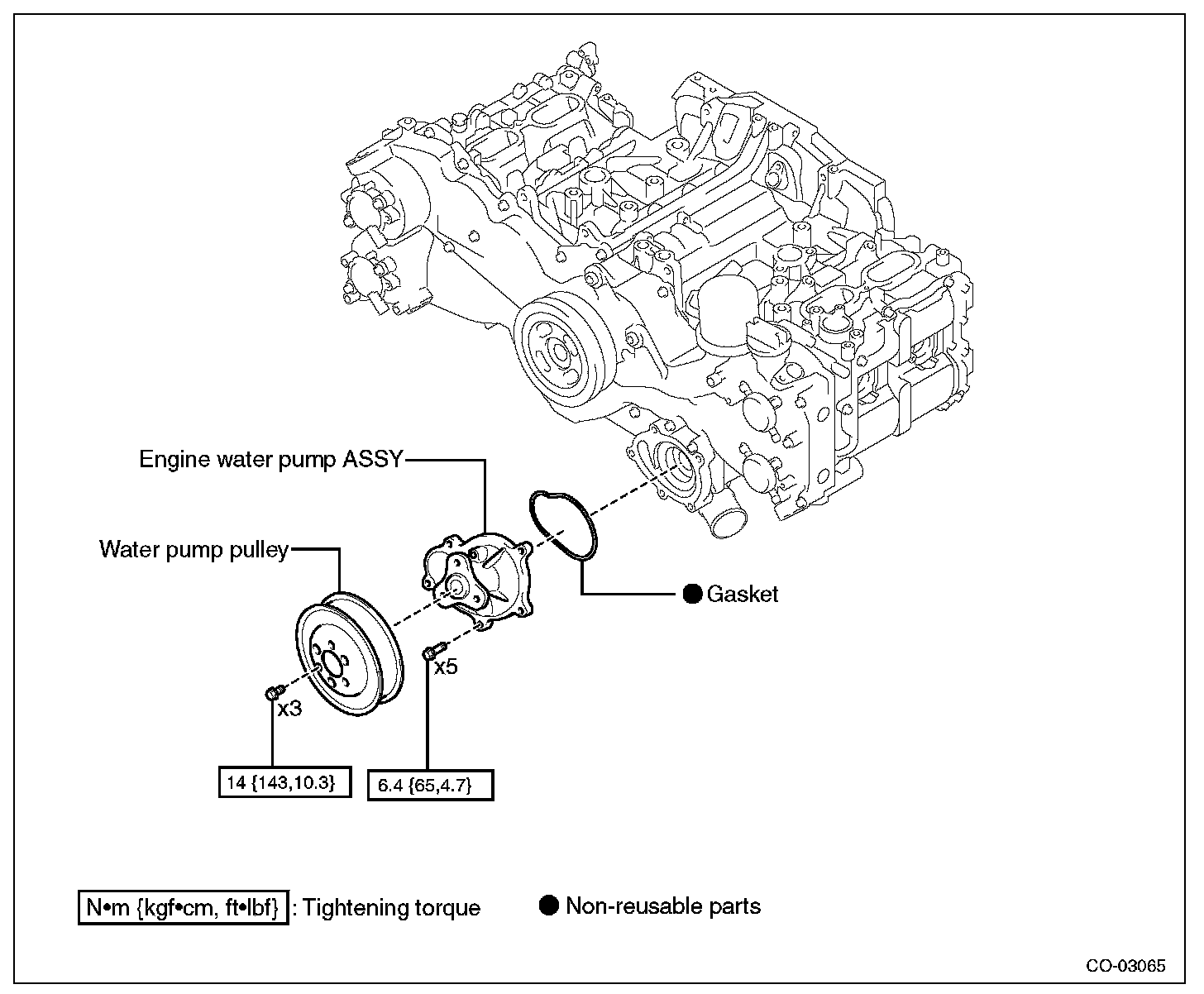 Engine water pump ASSY

Water pump pulley

● Gasket

x5

x3

14 {143,10.3}

6.4 {65,4.7}

N•m {kgf•cm, ft•lbf} : Tightening torque

● Non-reusable parts

CO-03065