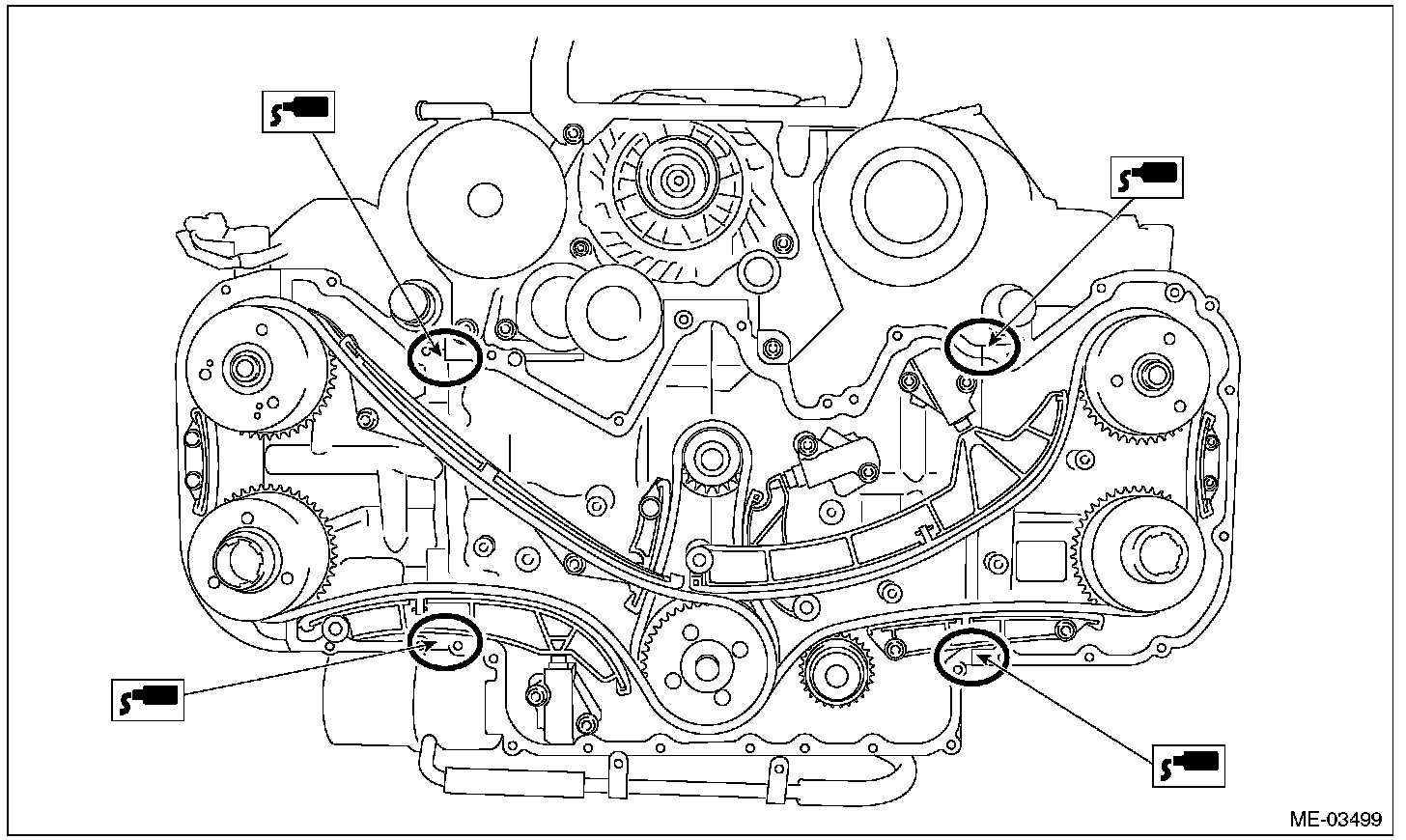 ME-03499