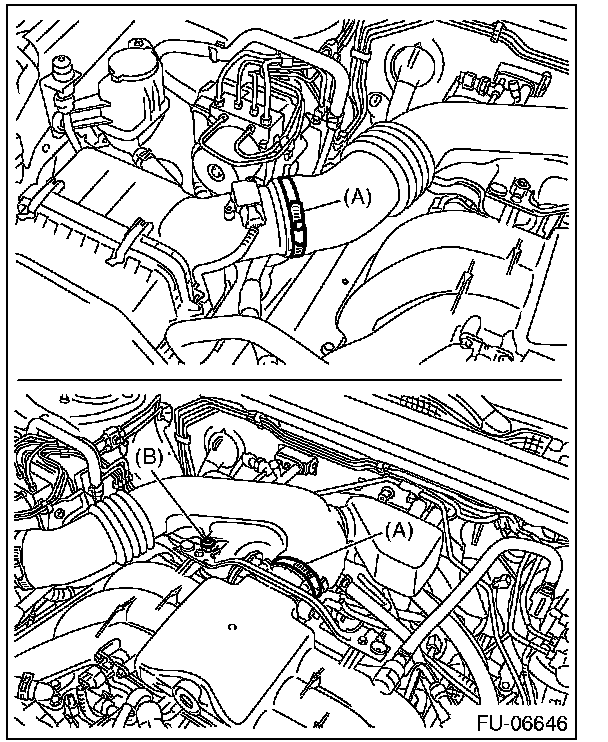 (A)

(B)

(A)

FU-06646