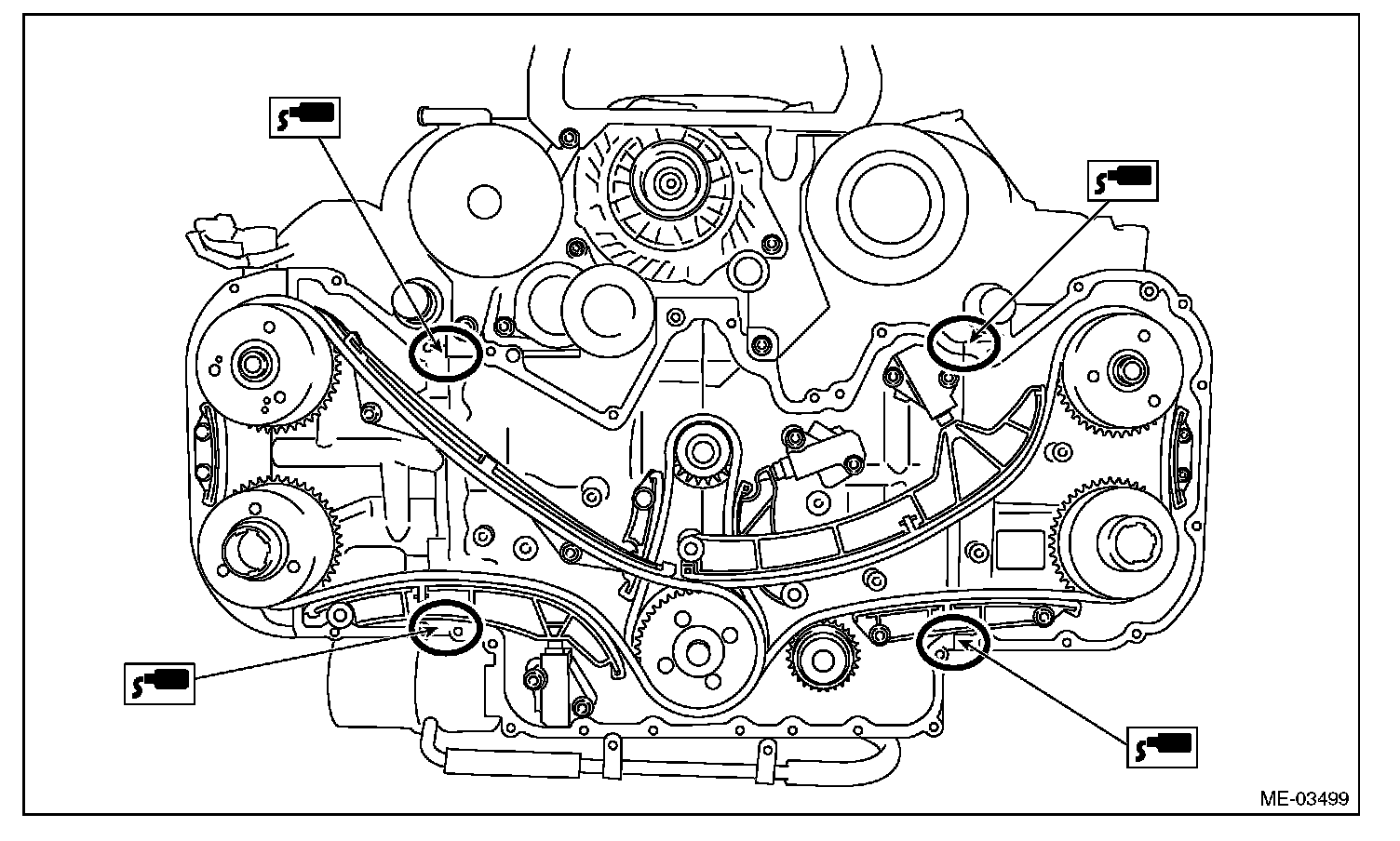 ME-03499