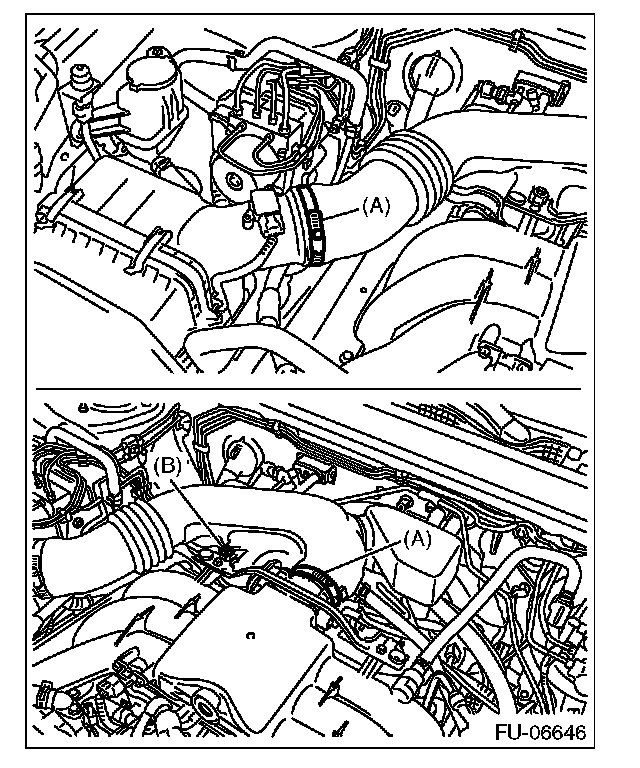 (A)

(B)

(A)

FU-06646