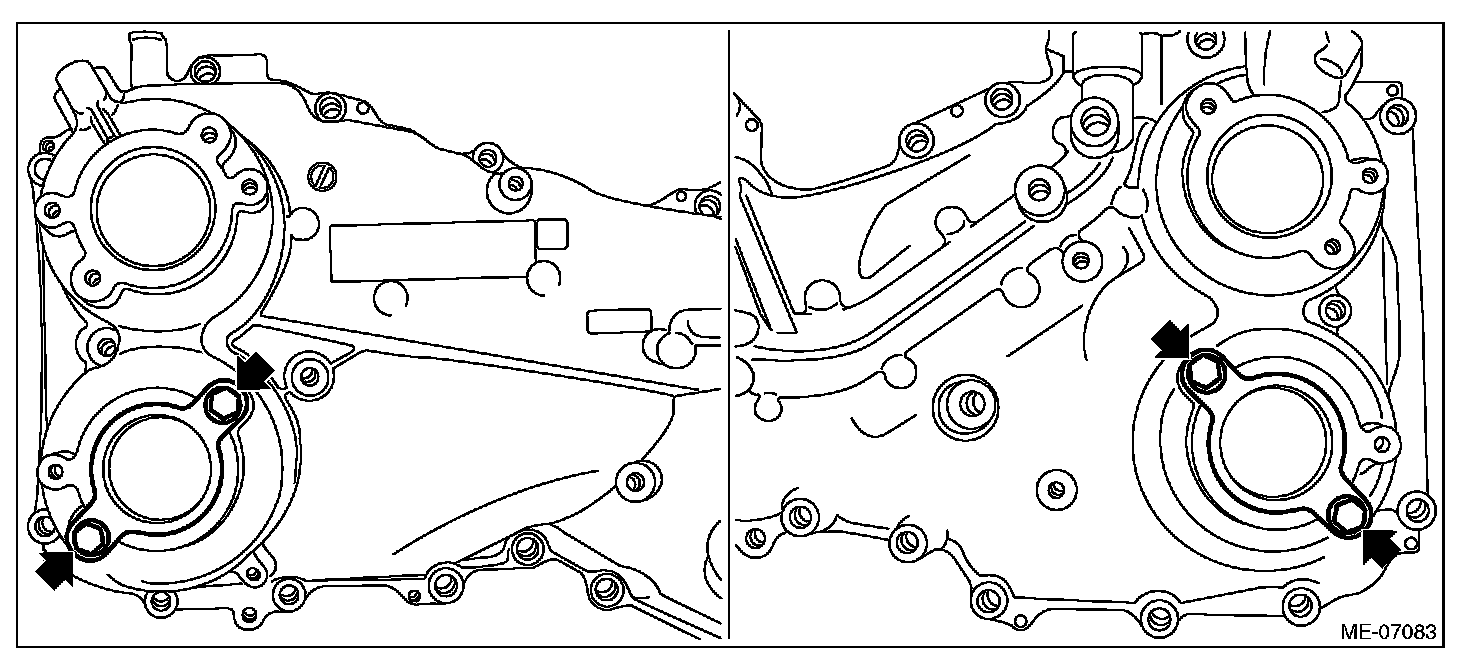 ME-07083