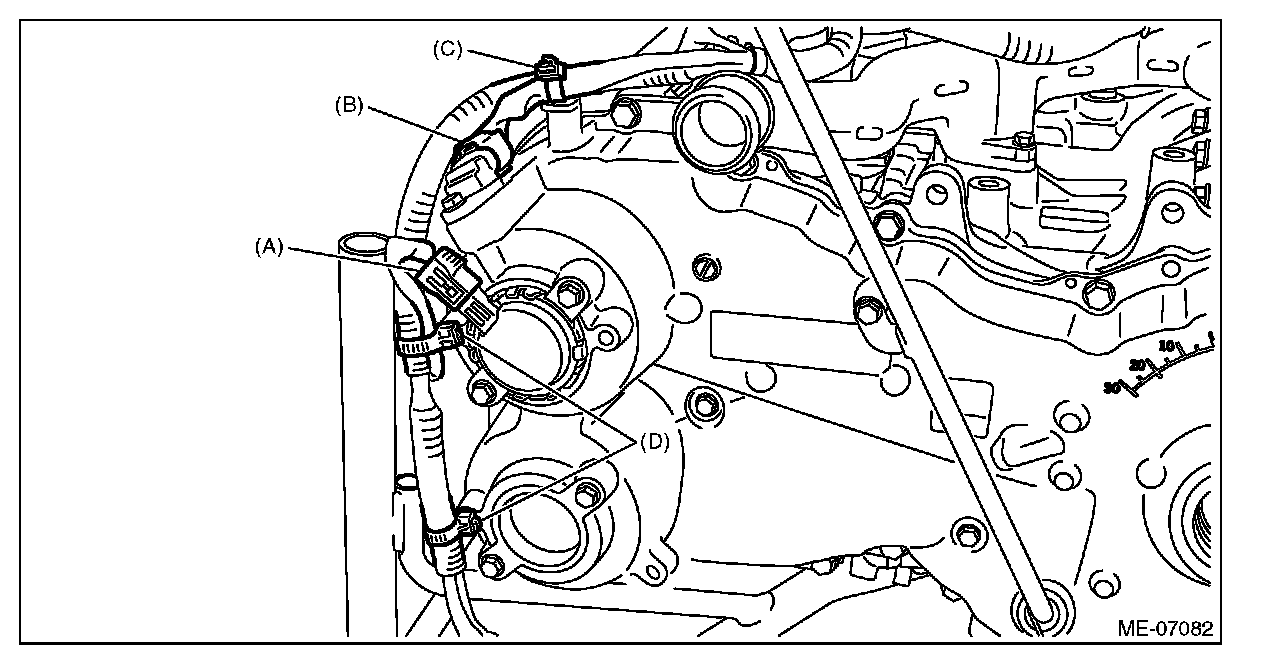 (C)

(B)

(A)

(D)

10

20

30

ME-07082