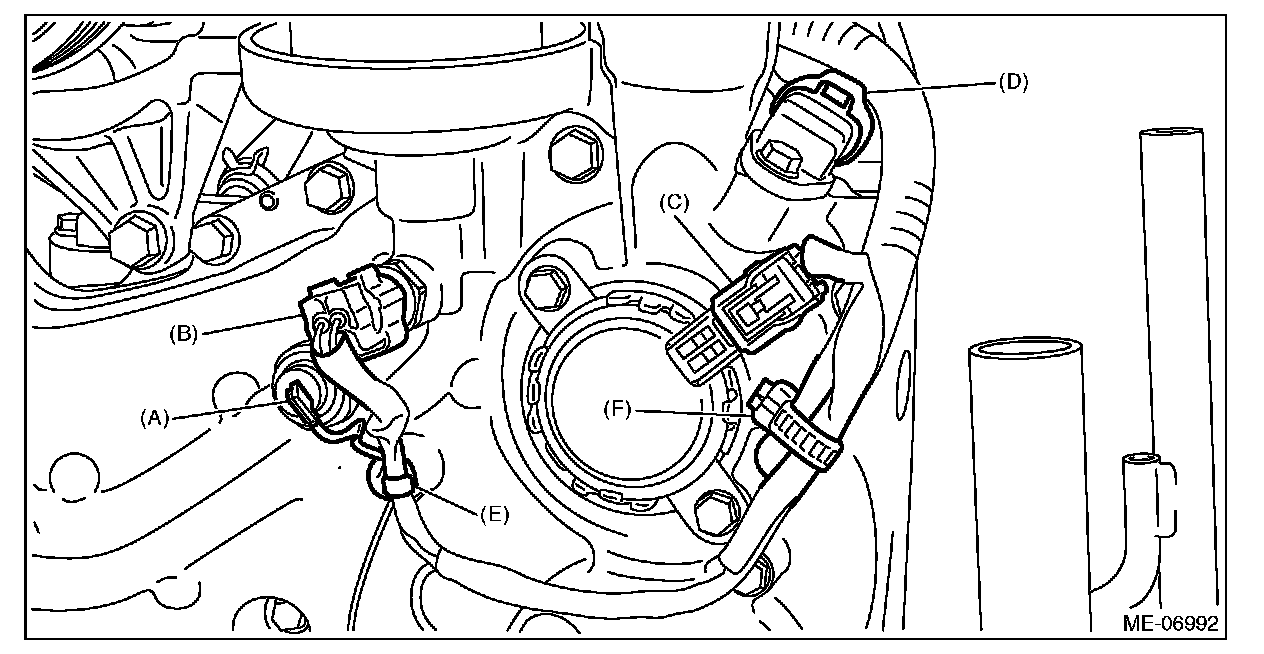 (D)
(C)
(B)
(A)
(F)
(E)
ME-06992