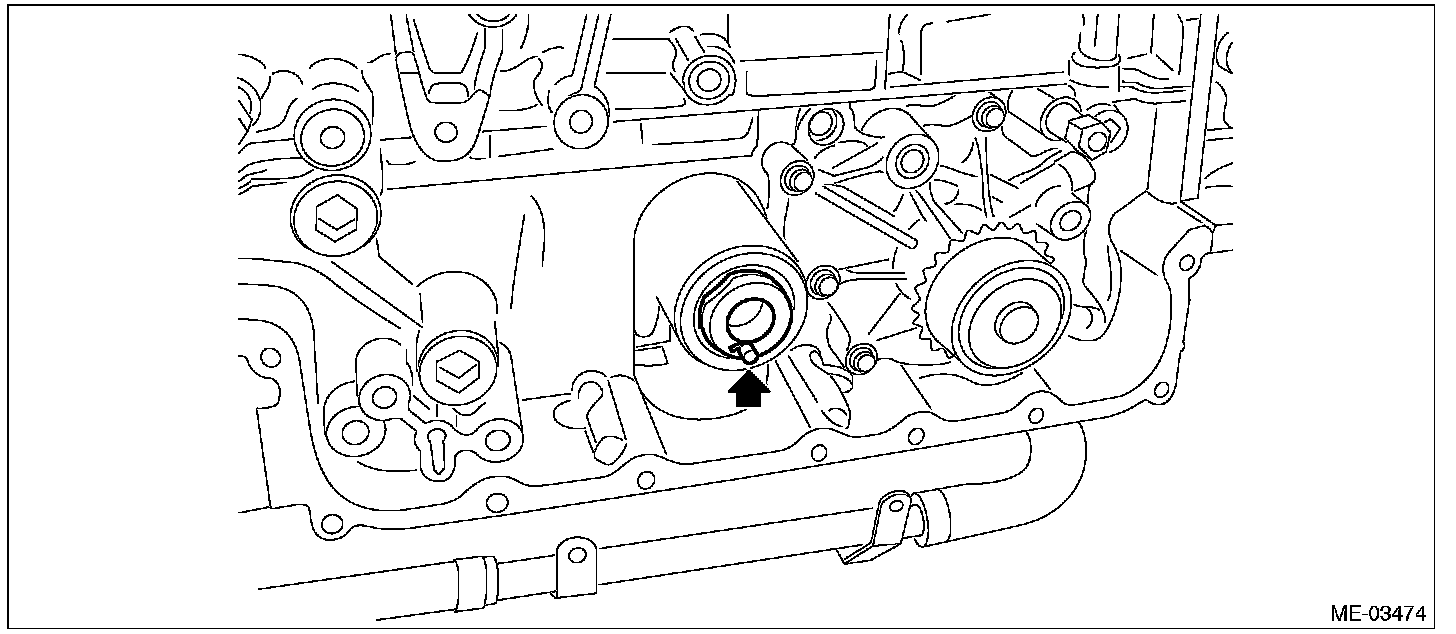 ME-03474