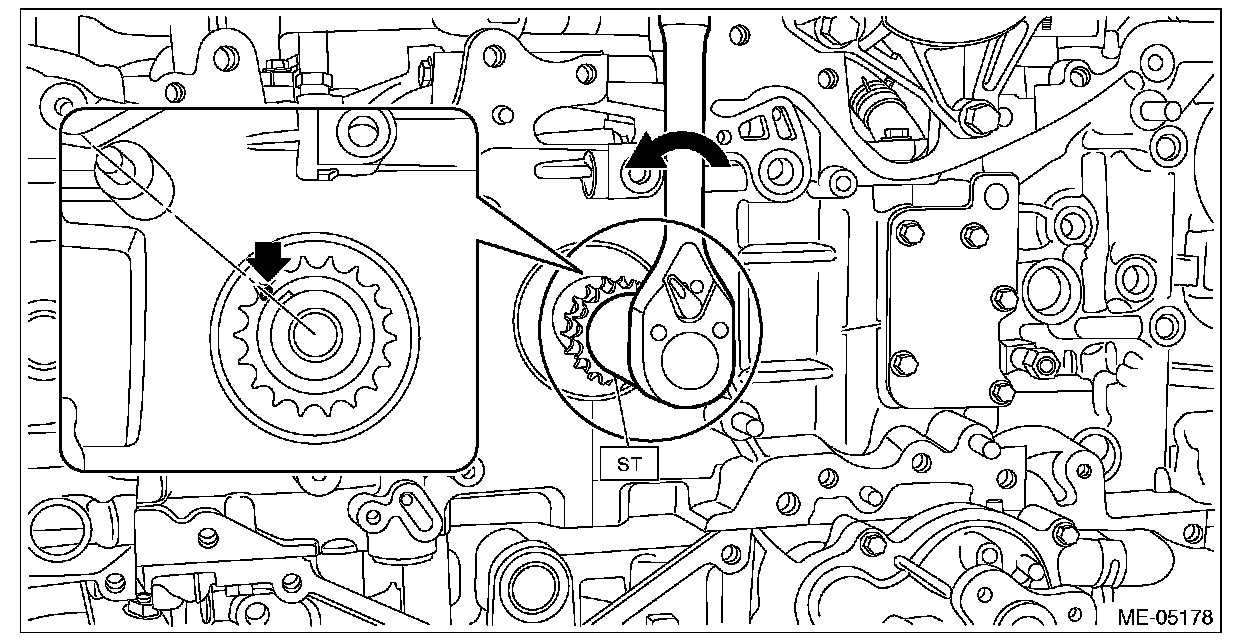 ST

ME-05178