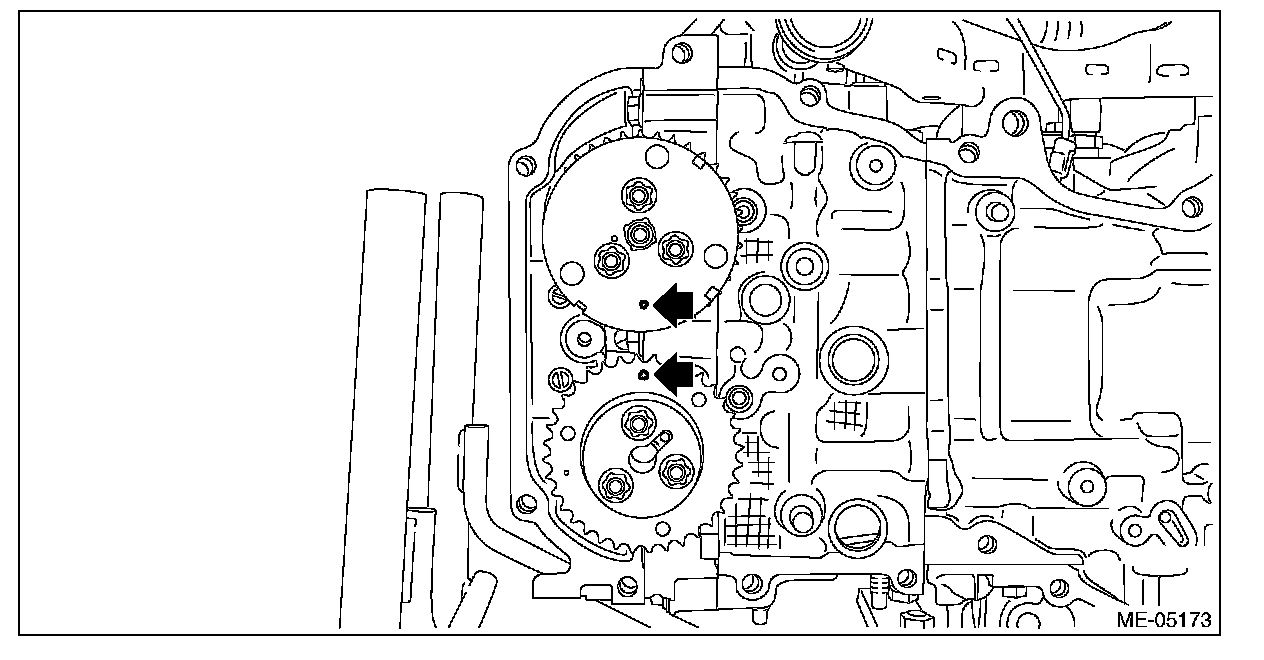 ME-05173