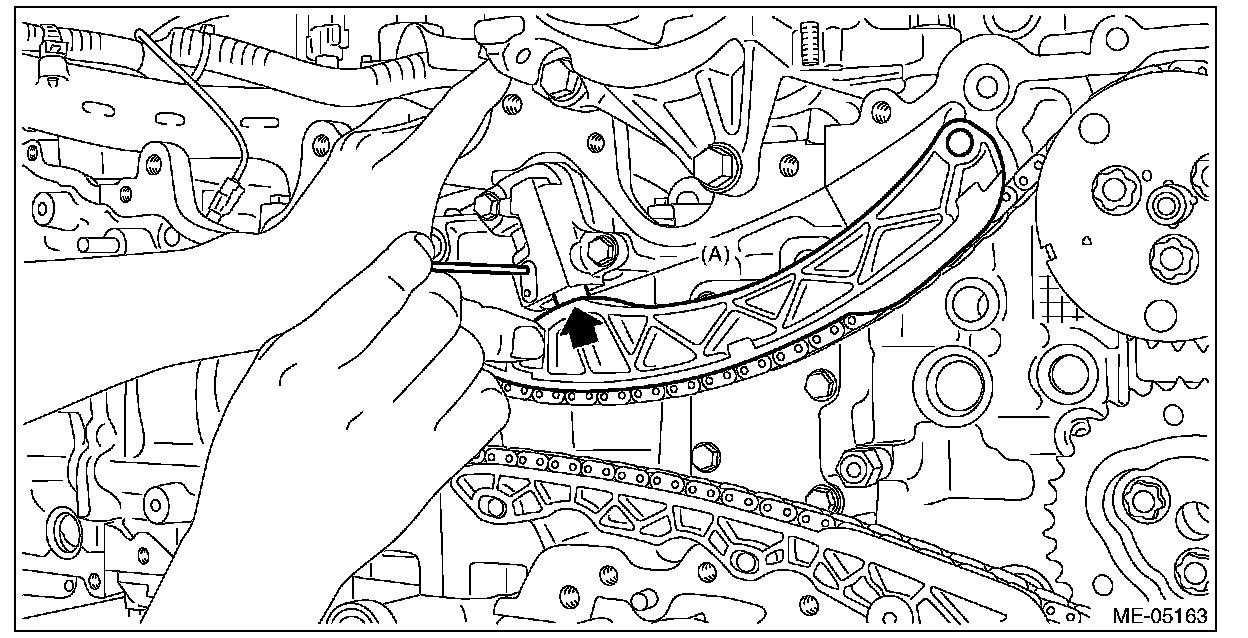 (A)

ME-05163