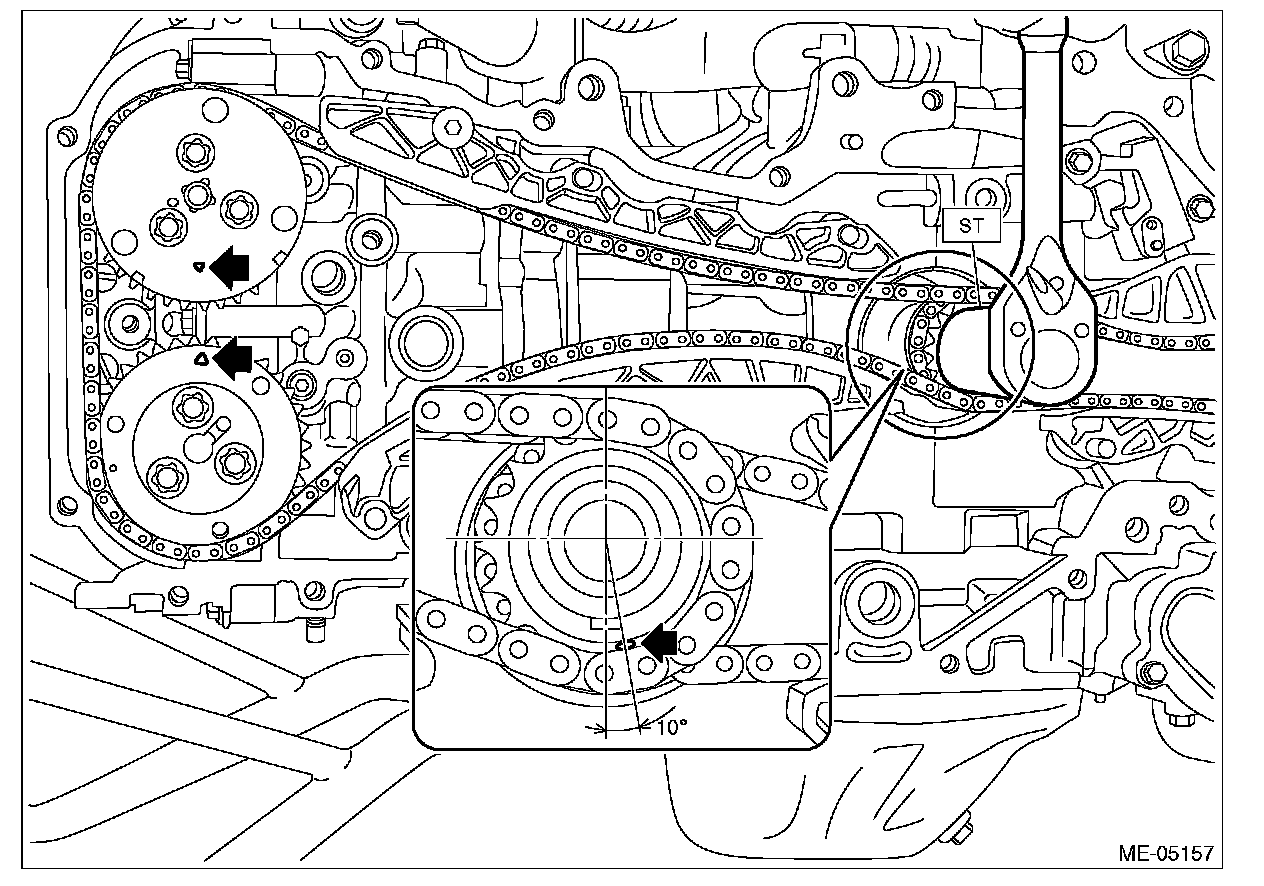 ST

10°

ME-05157