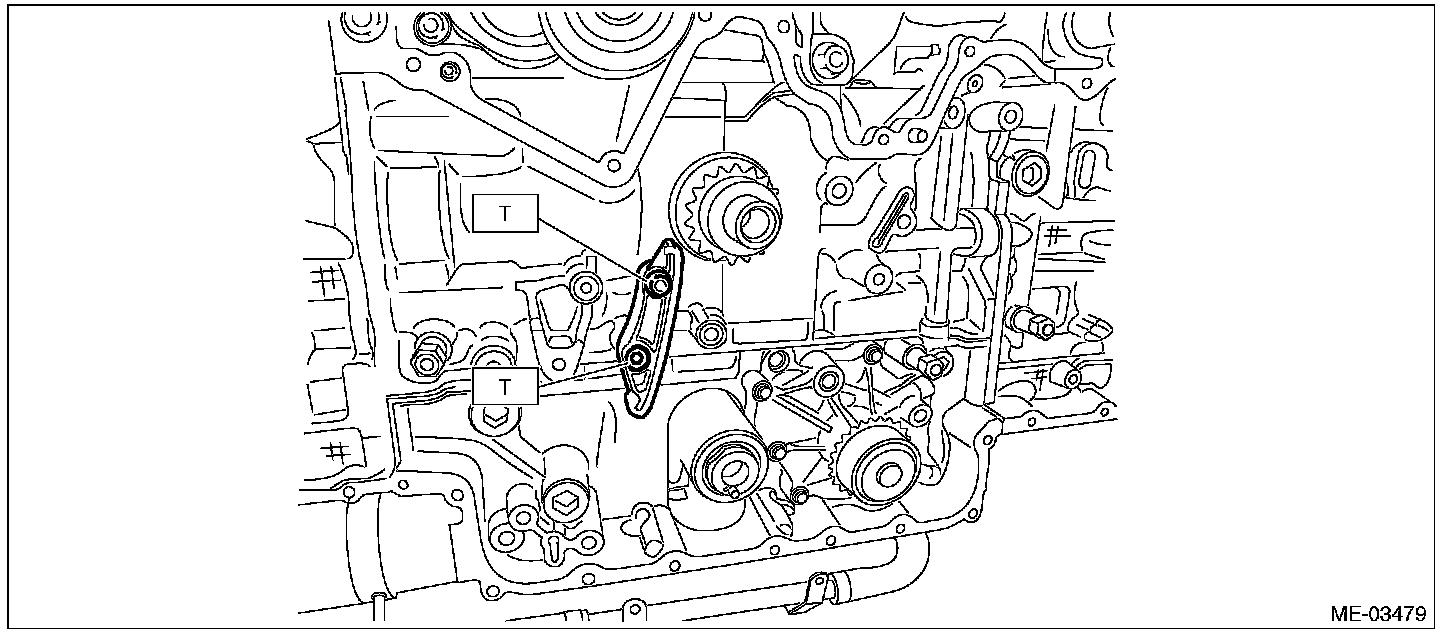 T

T

ME-03479