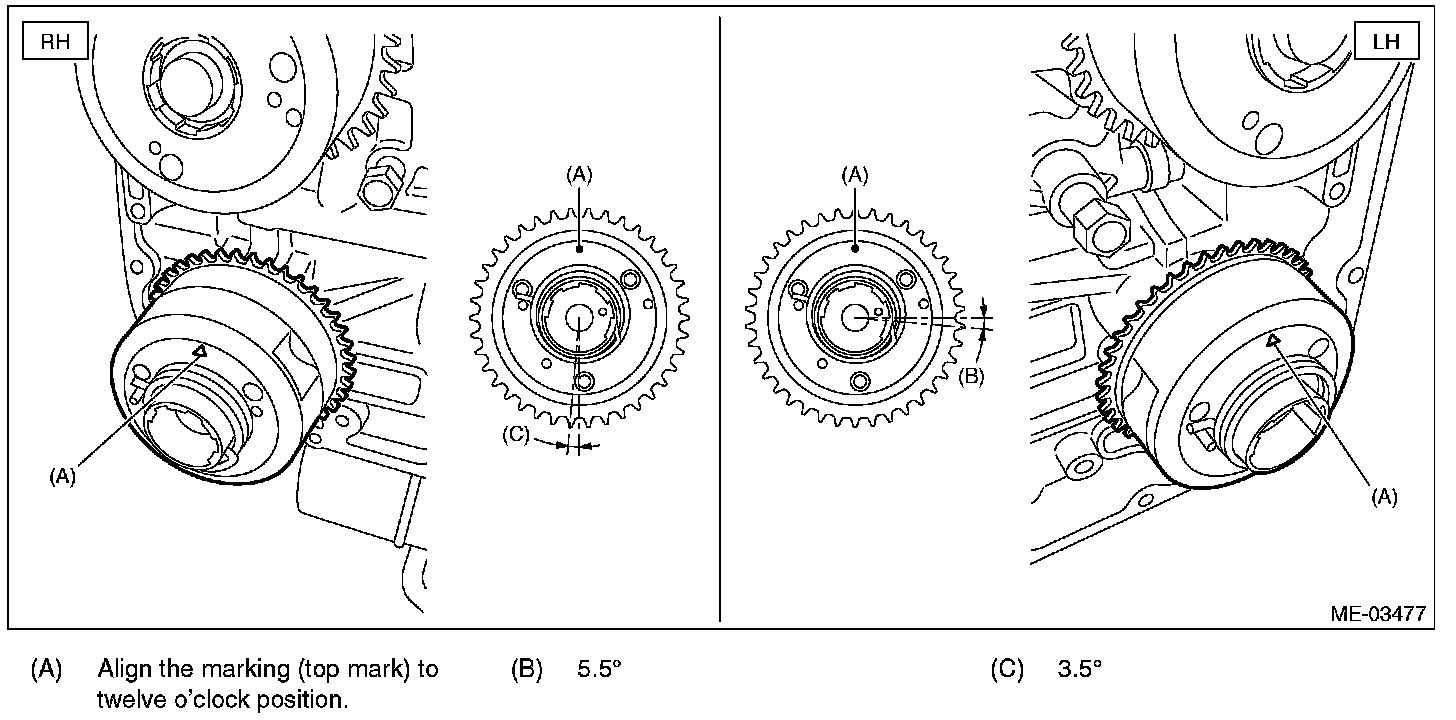 RH

(A)

(A)

(C)

(A)

(B)

LH

(A)

ME-03477

(A) Align the marking (top mark) to twelve o'clock position.

(B) 5.5°

(C) 3.5°