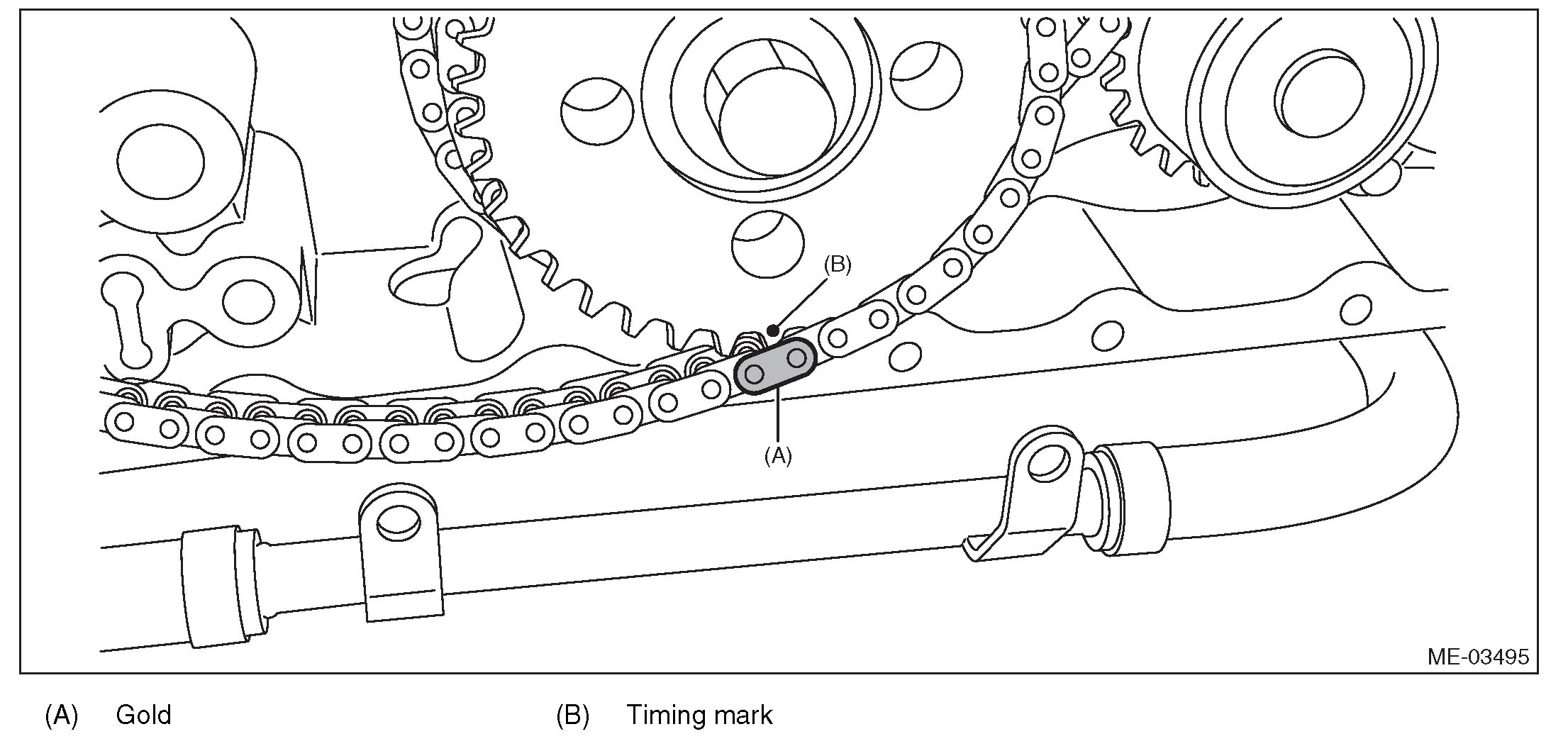 (B)

(A)

ME-03495

(A) Gold

(B) Timing mark