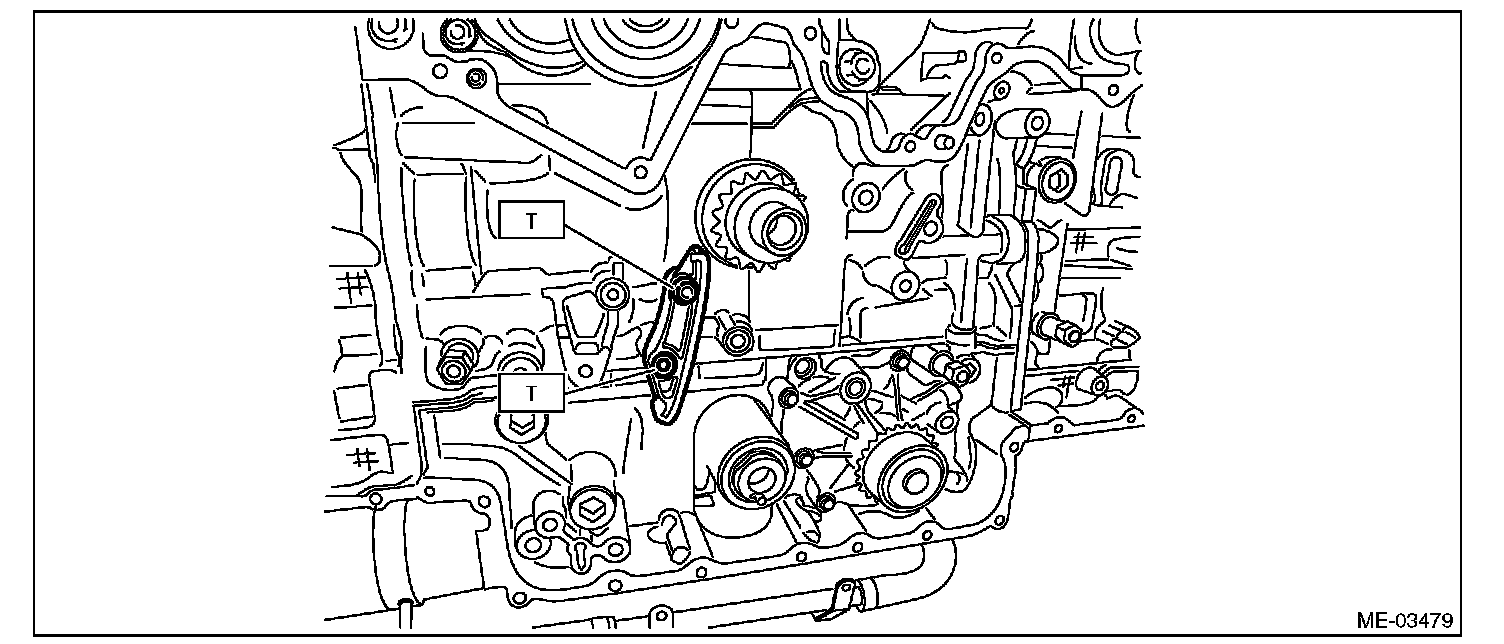 T

T

ME-03479