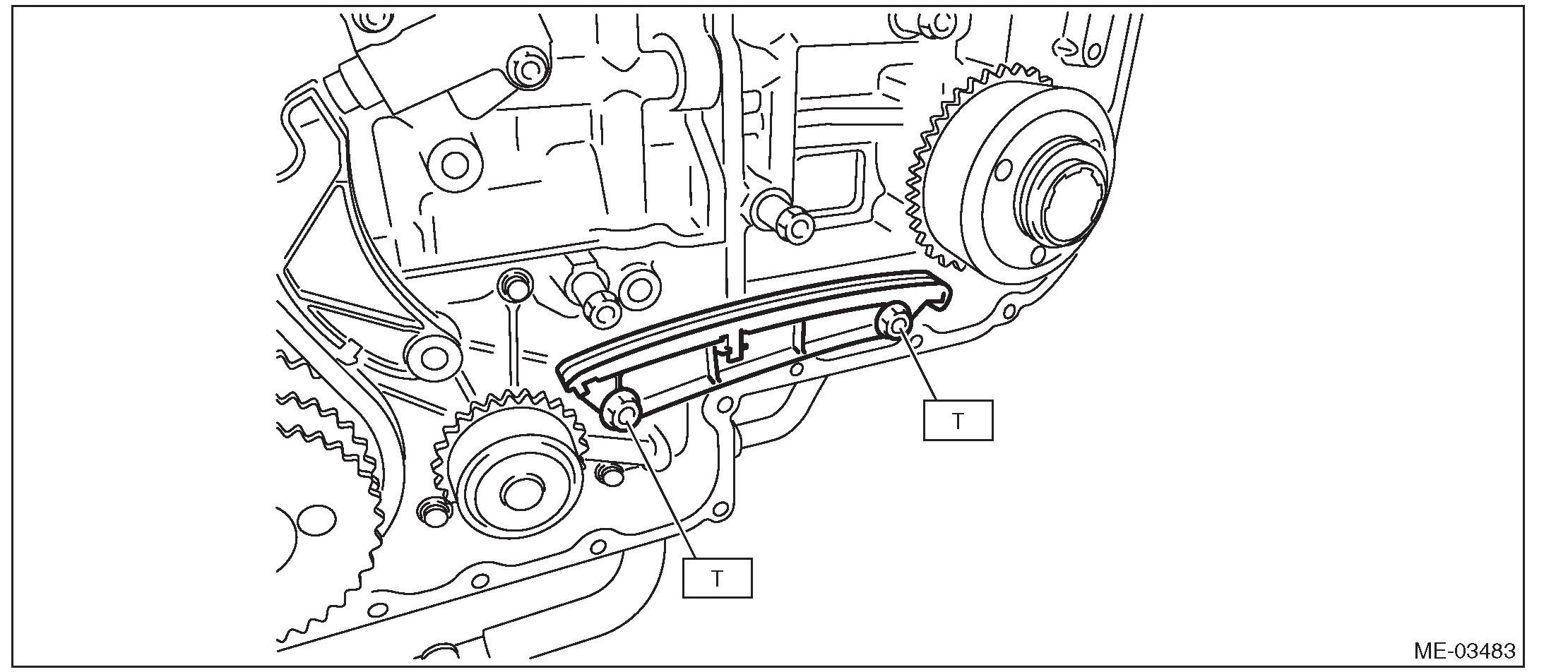 T

T

ME-03483