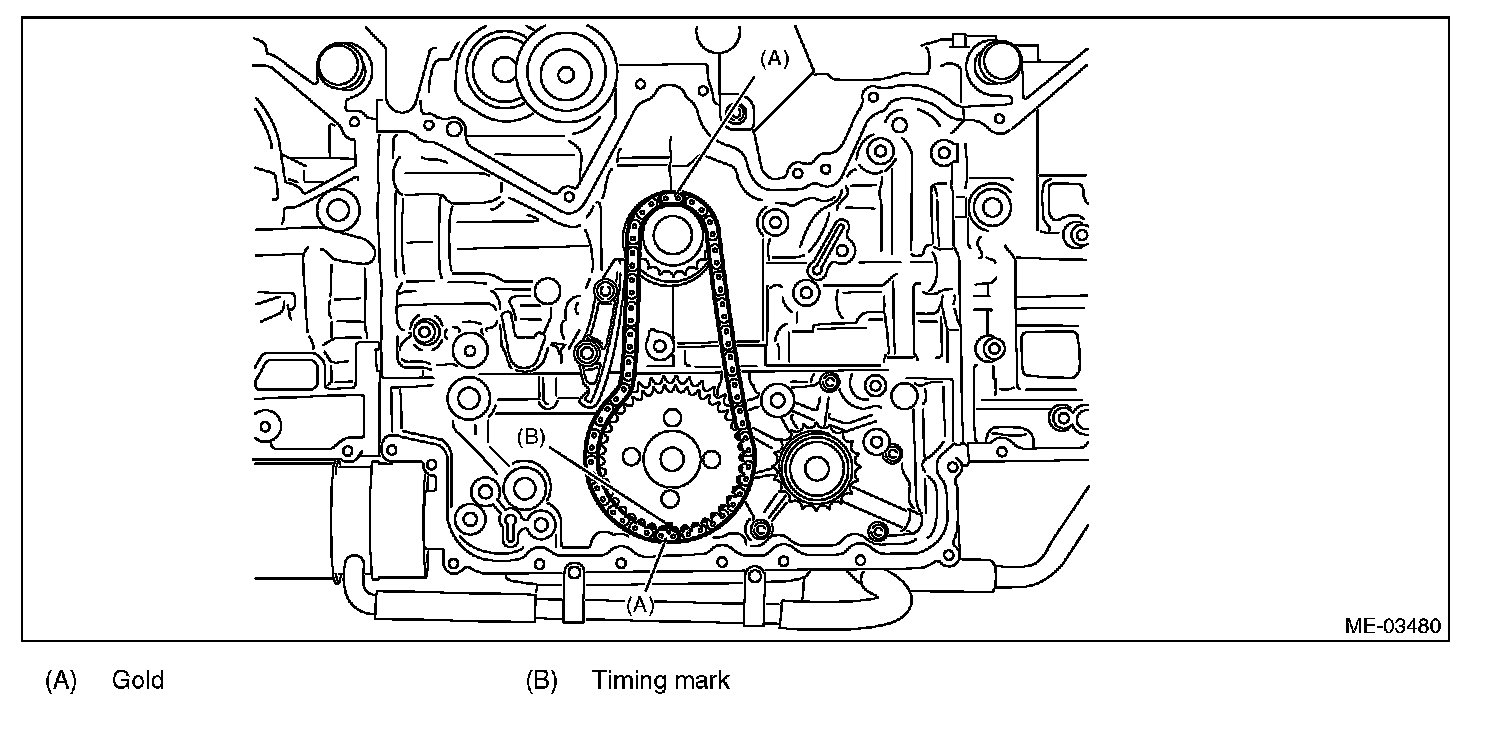 (A)

(B)

(A)

ME-03480

(A) Gold

(B) Timing mark