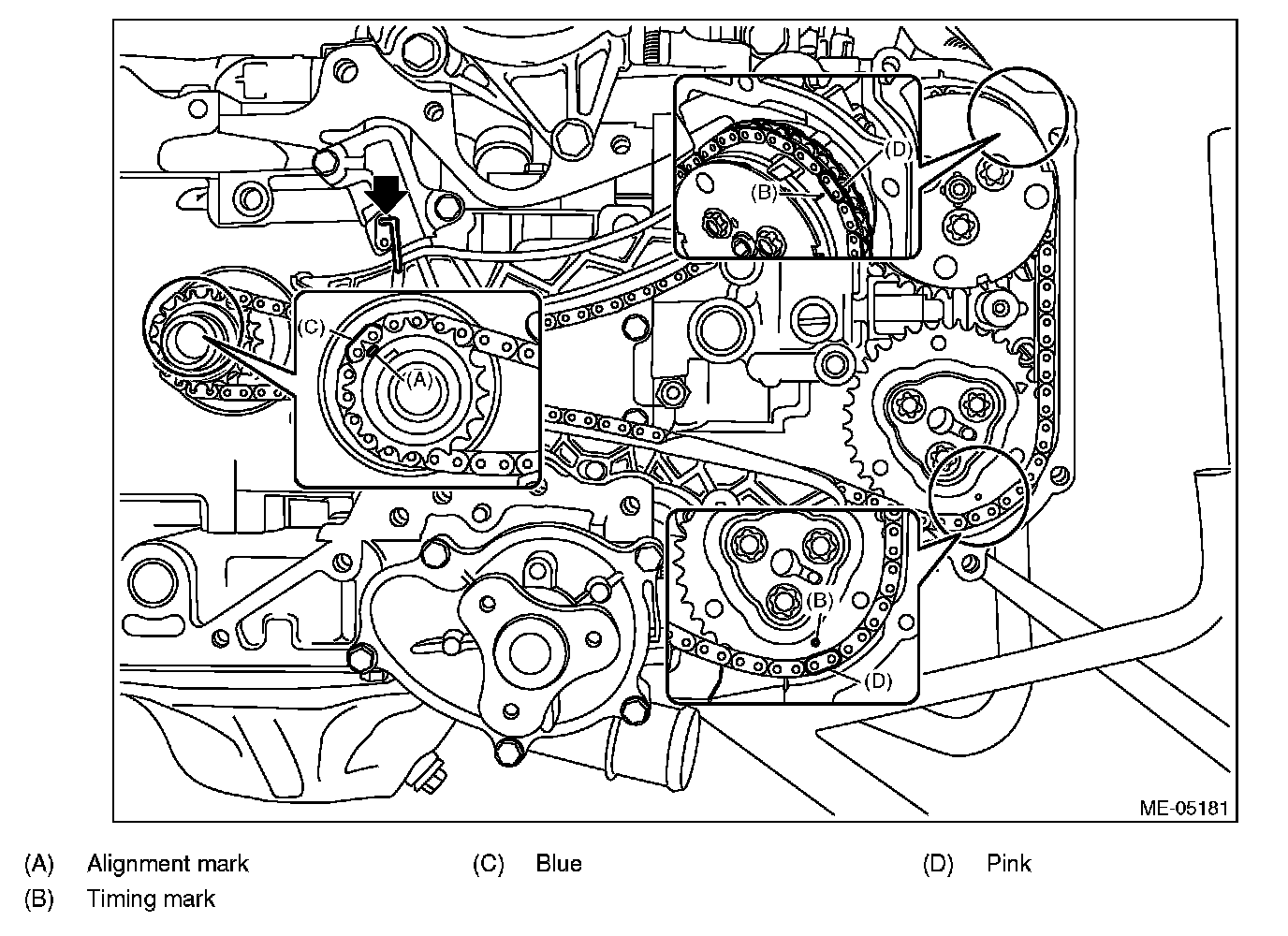 (D)
(B)
(C)
(A)
(B)
(D)
ME-05181

(A) Alignment mark
(B) Timing mark
(C) Blue
(D) Pink