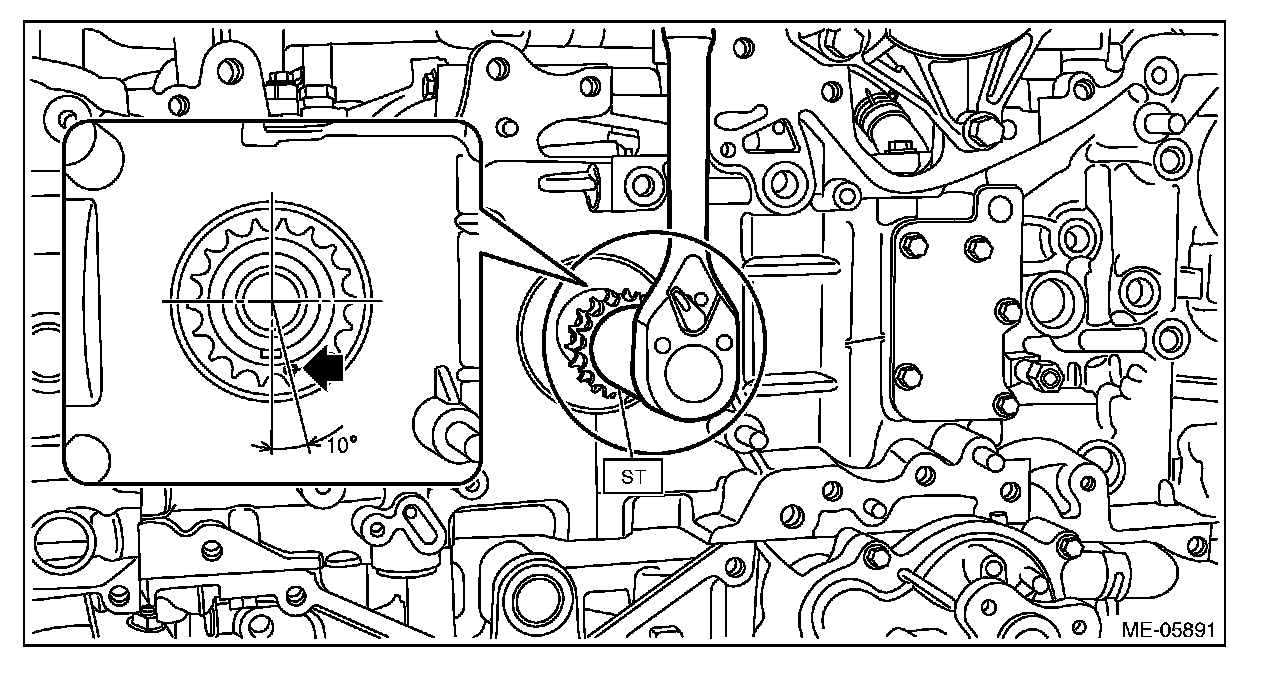 10°

ST

ME-05891