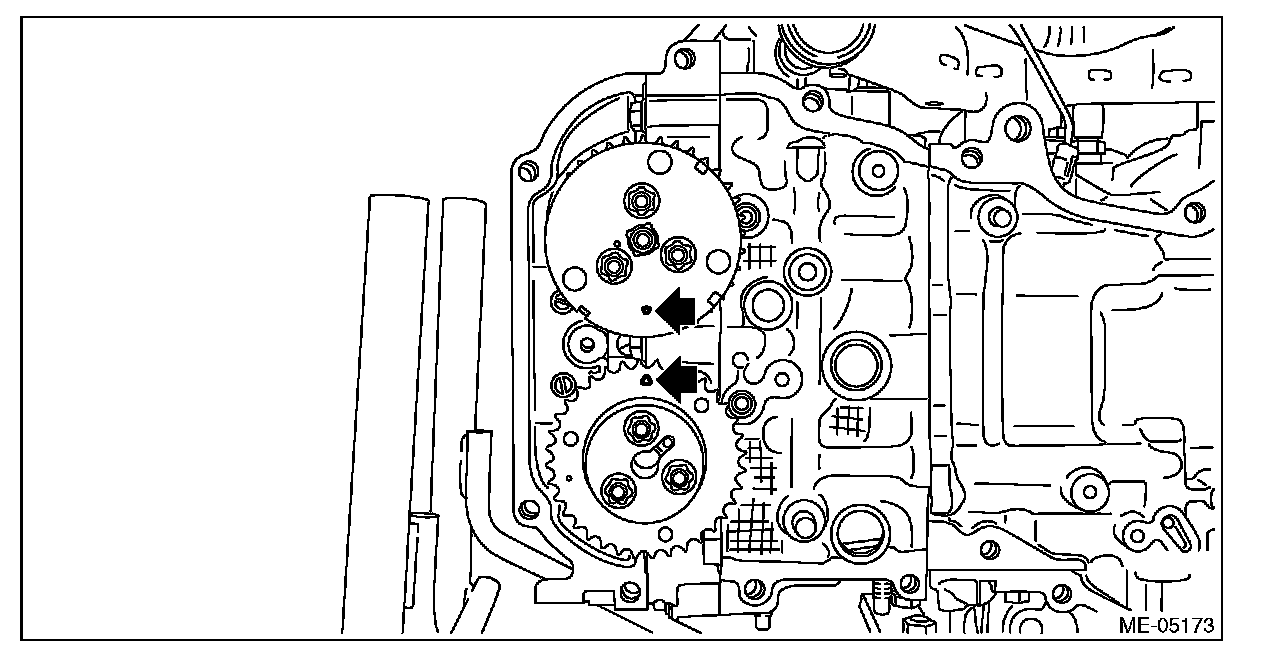 ME-05173