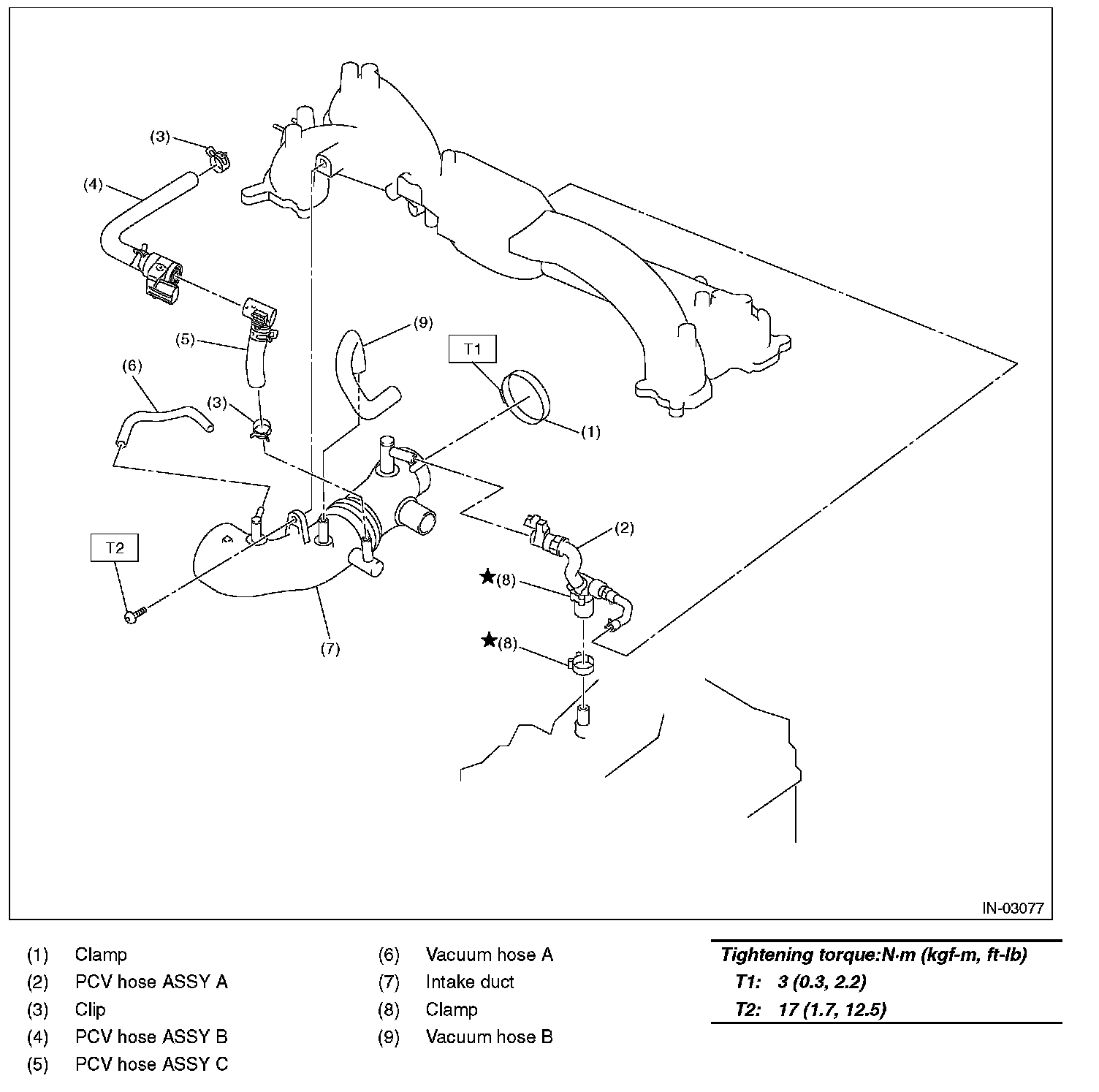 (3)
(4)
(5)
(9)
T1
(6)
(3)
(1)
(2)
T2
★(8)
(7)
★(8)
IN-03077

(1) Clamp
(2) PCV hose ASSY A
(3) Clip
(4) PCV hose ASSY B
(5) PCV hose ASSY C

(6) Vacuum hose A
(7) Intake duct
(8) Clamp
(9) Vacuum hose B

Tightening torque:N·m (kgf-m, ft-lb)
T1: 3 (0.3, 2.2)
T2: 17 (1.7, 12.5)