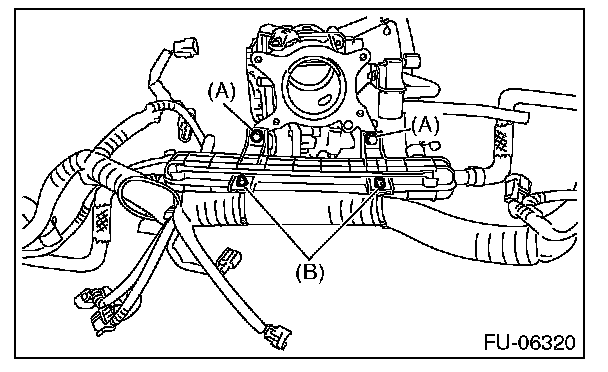 (A)
(A)
(B)
FU-06320