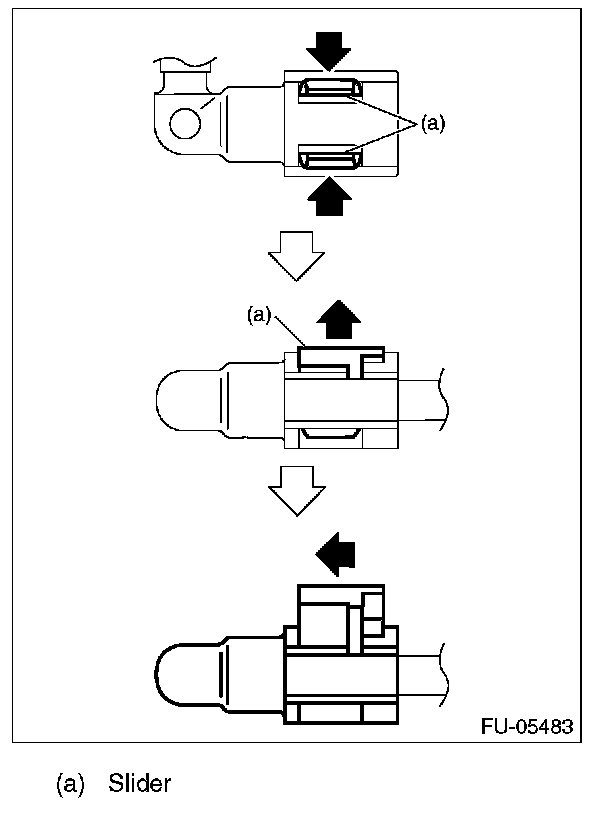 (a)

(a)

FU-05483

(a) Slider