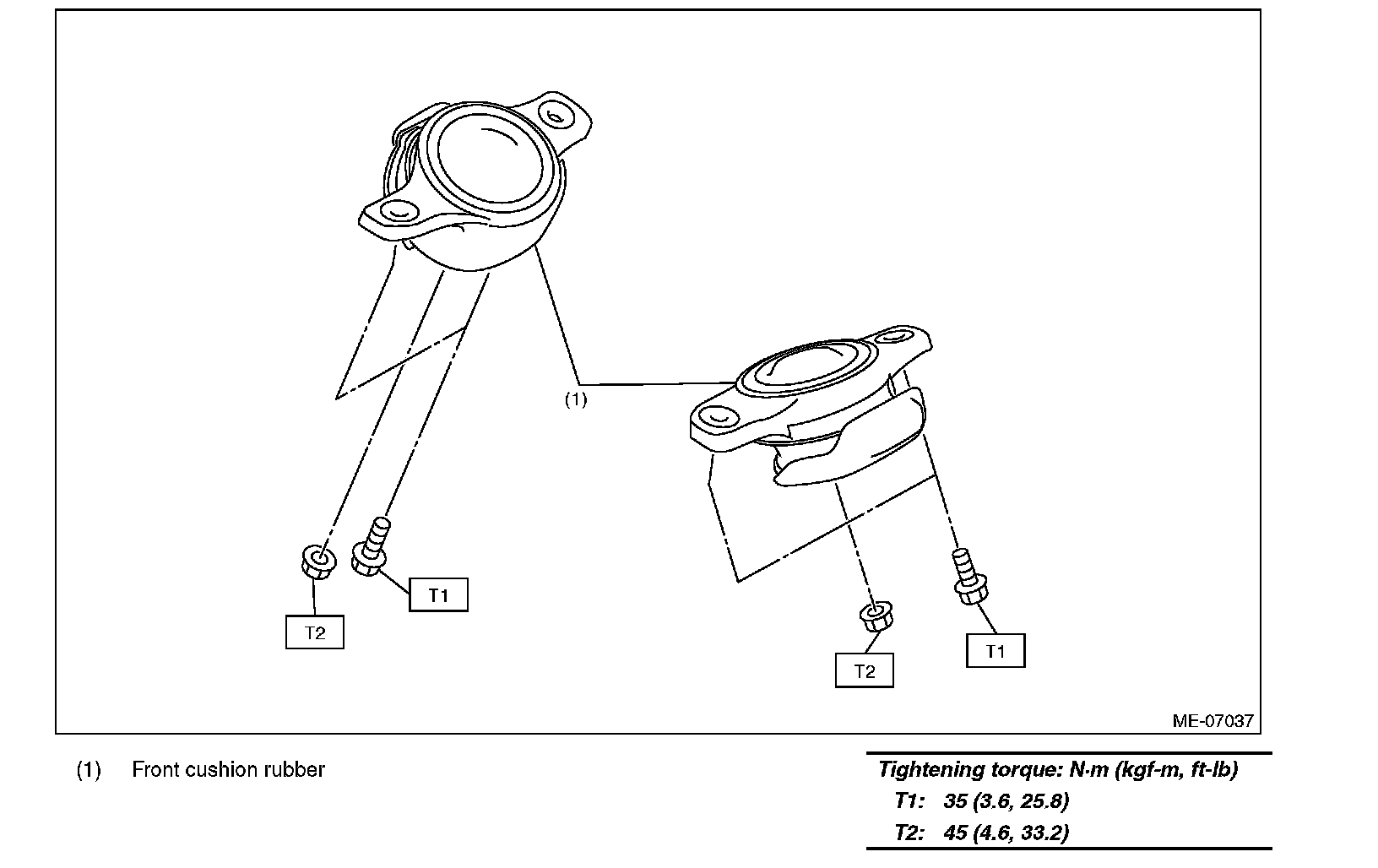 (1)

T1

T2

T2

T1

ME-07037

(1) Front cushion rubber

Tightening torque: N·m (kgf-m, ft-lb)
T1: 35 (3.6, 25.8)
T2: 45 (4.6, 33.2)