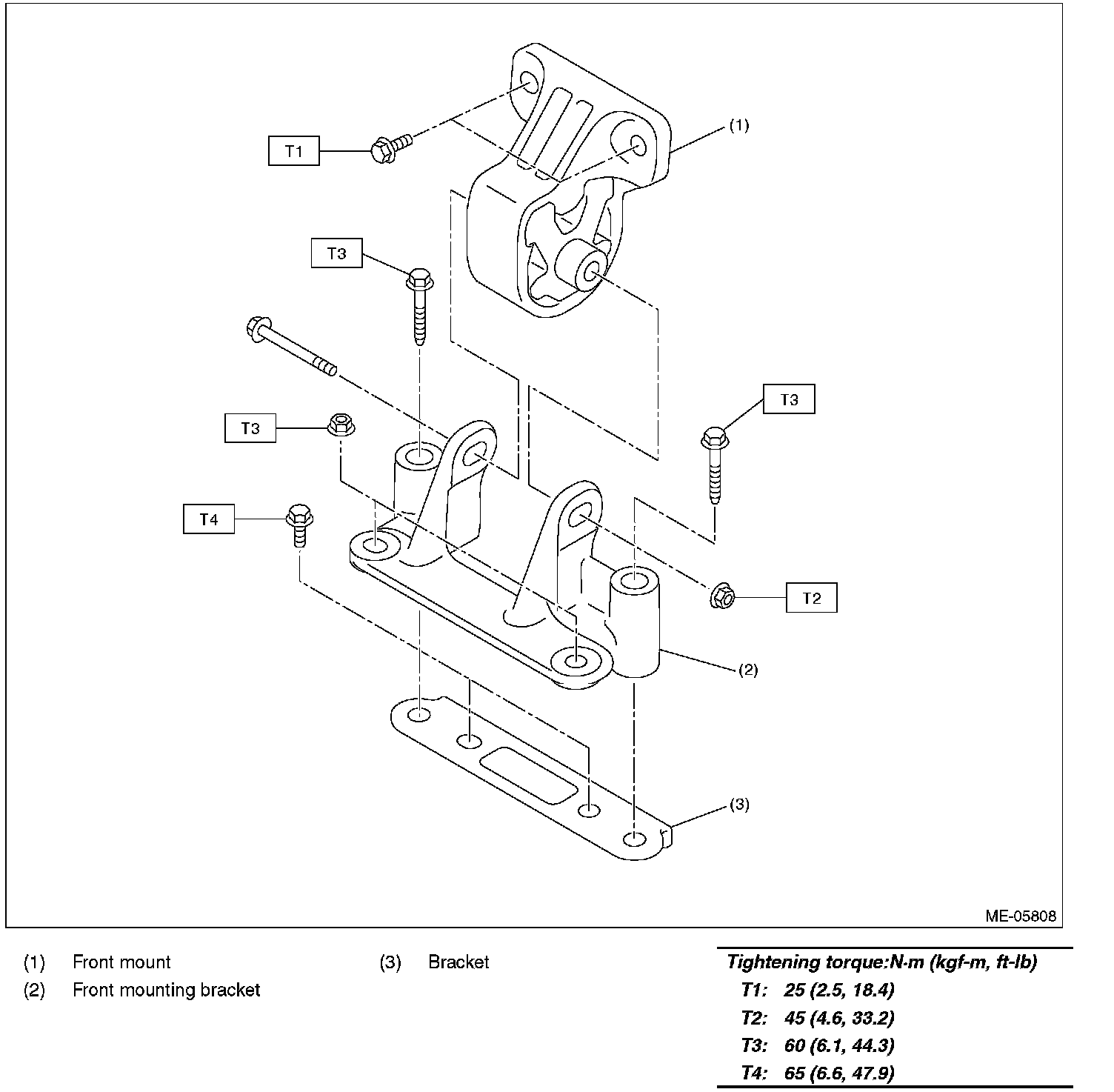 T1

(1)

T3

T3

T3

T4

T2

(2)

(3)

ME-05808

(1) Front mount
(2) Front mounting bracket

(3) Bracket

Tightening torque:N·m (kgf-m, ft-lb)
T1: 25 (2.5, 18.4)
T2: 45 (4.6, 33.2)
T3: 60 (6.1, 44.3)
T4: 65 (6.6, 47.9)