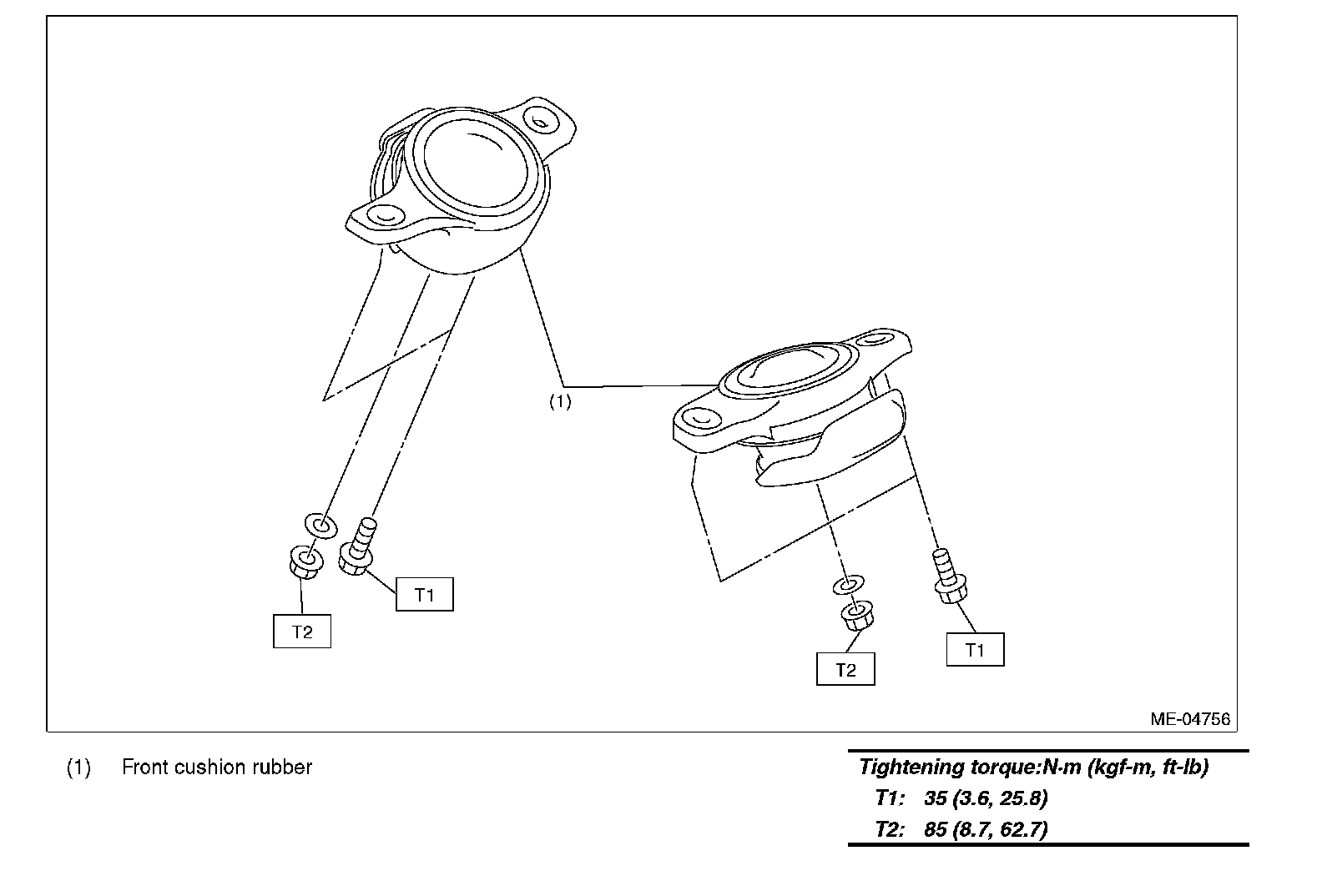 (1)

T1

T2

T2

T1

ME-04756

(1) Front cushion rubber

Tightening torque:N·m (kgf-m, ft-lb)
T1: 35 (3.6, 25.8)
T2: 85 (8.7, 62.7)