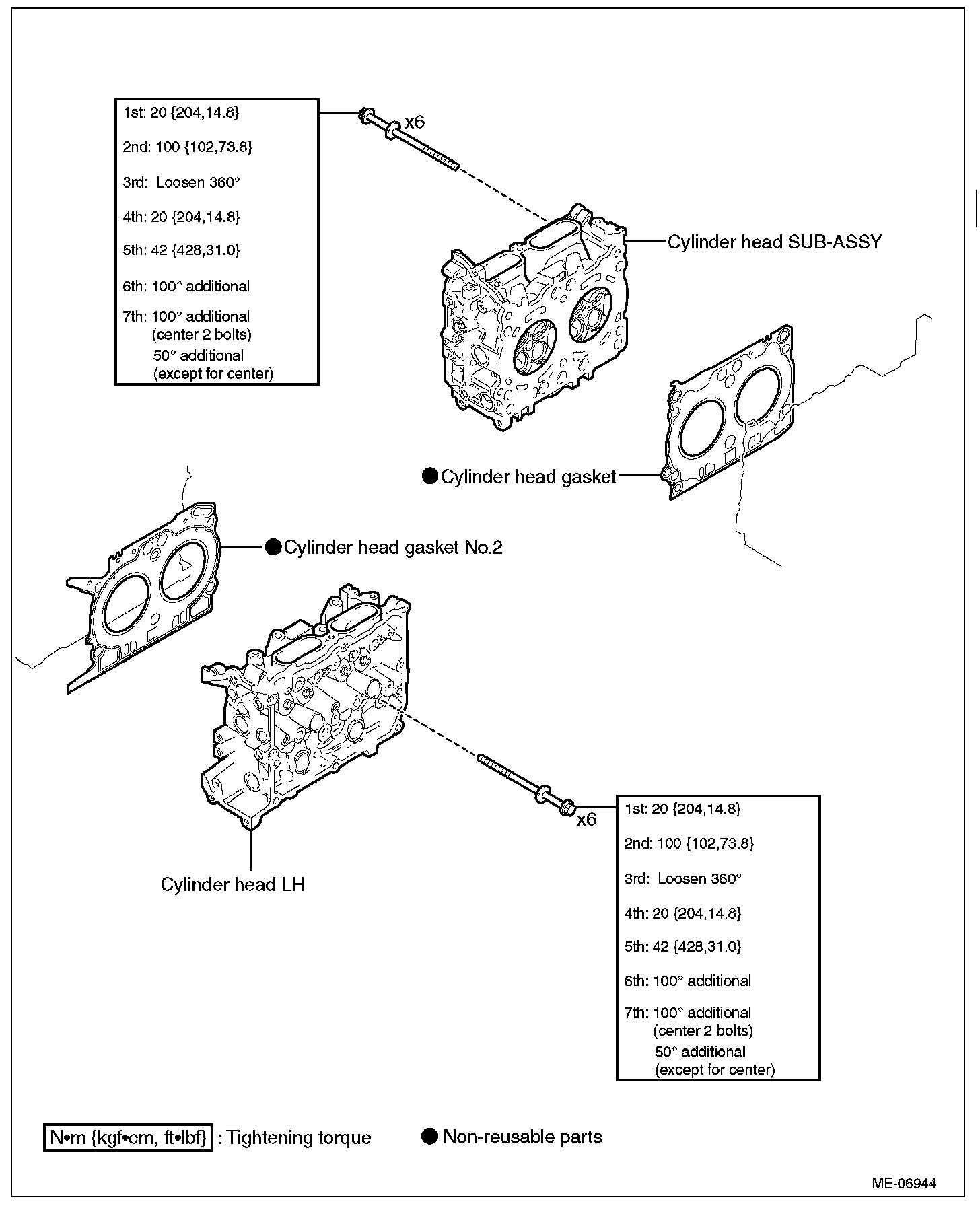 1st: 20 {204,14.8}

2nd: 100 {102,73.8}

3rd: Loosen 360°

4th: 20 {204,14.8}

5th: 42 {428,31.0}

6th: 100° additional

7th: 100° additional (center 2 bolts) 50° additional (except for center)

x6

Cylinder head SUB-ASSY

● Cylinder head gasket

● Cylinder head gasket No.2

Cylinder head LH

x6

1st: 20 {204,14.8}

2nd: 100 {102,73.8}

3rd: Loosen 360°

4th: 20 {204,14.8}

5th: 42 {428,31.0}

6th: 100° additional

7th: 100° additional (center 2 bolts) 50° additional (except for center)

N•m {kgf•cm, ft•lbf} : Tightening torque

● Non-reusable parts

ME-06944