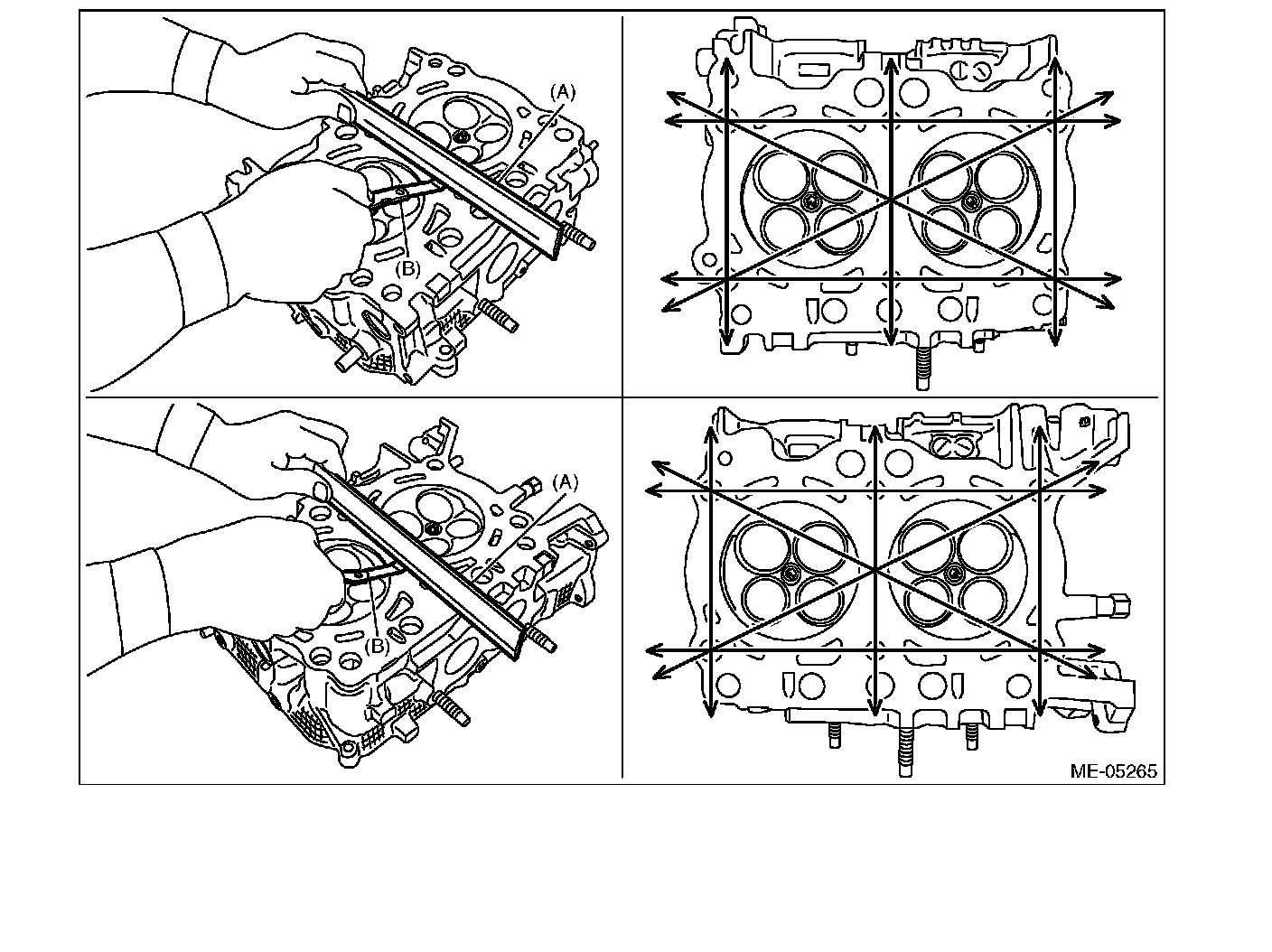 (A)
(B)
(A)
(B)
ME-05265