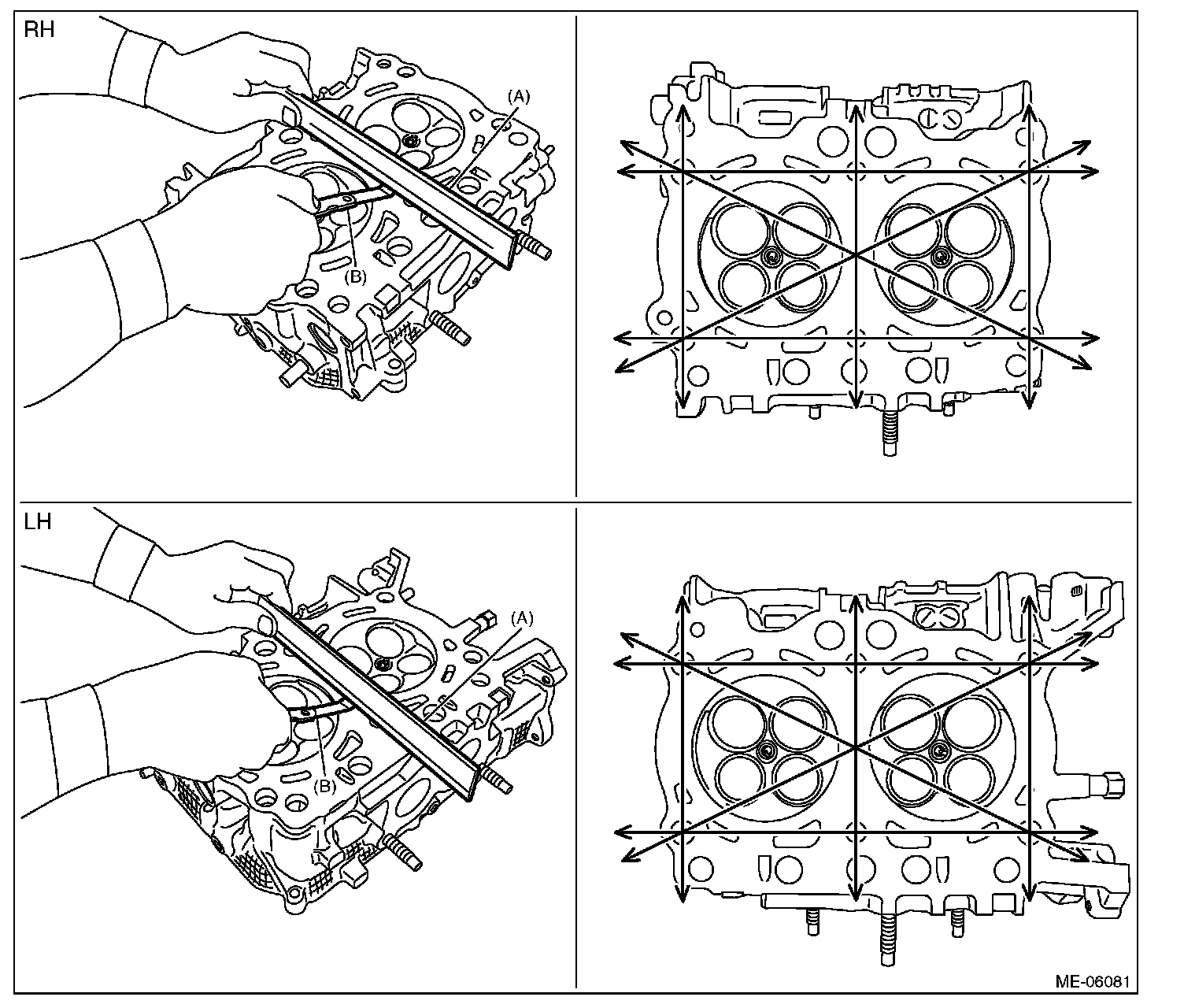 RH

(A)

(B)

LH

(A)

(B)

ME-06081