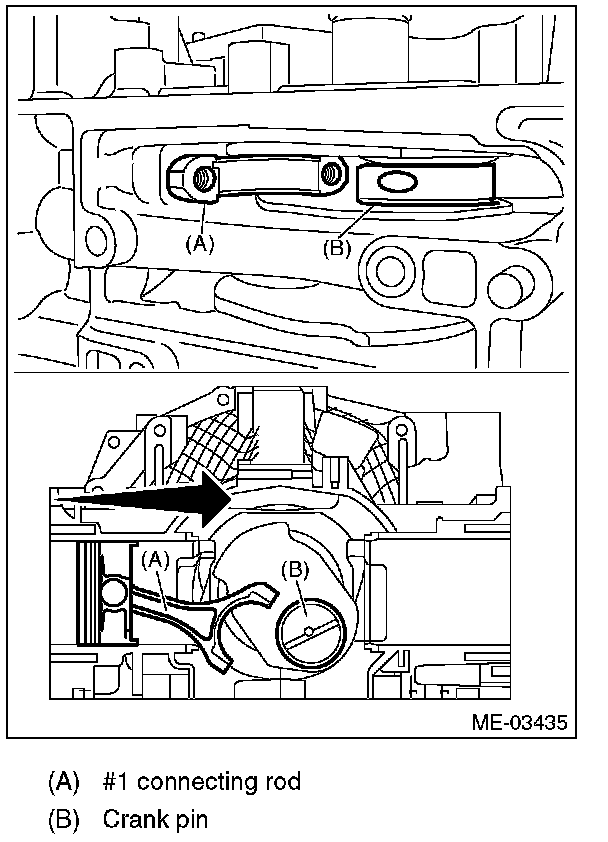 (A)

(B)

(A)

(B)

ME-03435

(A) #1 connecting rod

(B) Crank pin