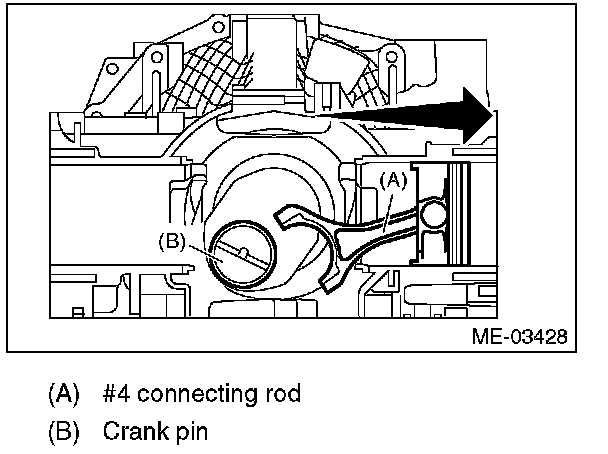 (A)

(B)

ME-03428

(A) #4 connecting rod

(B) Crank pin