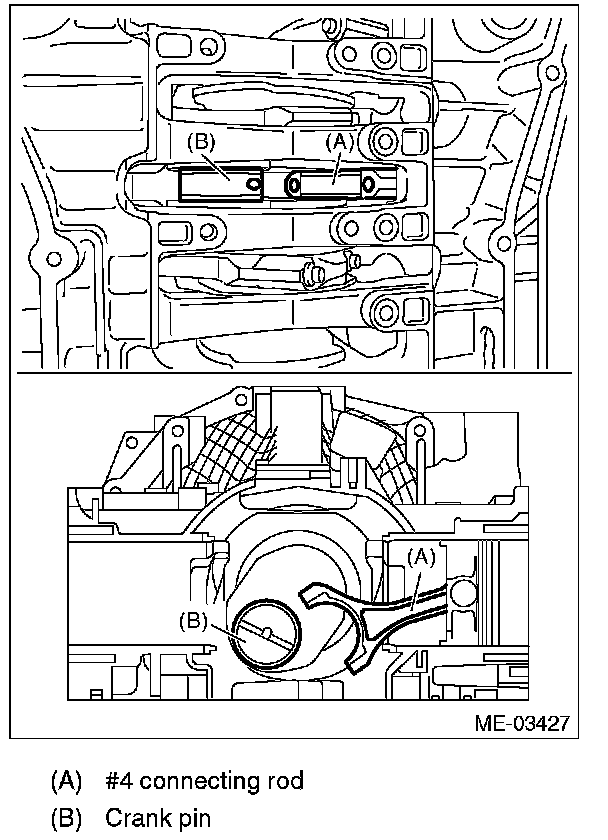 (B)
(A)
(A)
(B)
ME-03427

(A) #4 connecting rod
(B) Crank pin