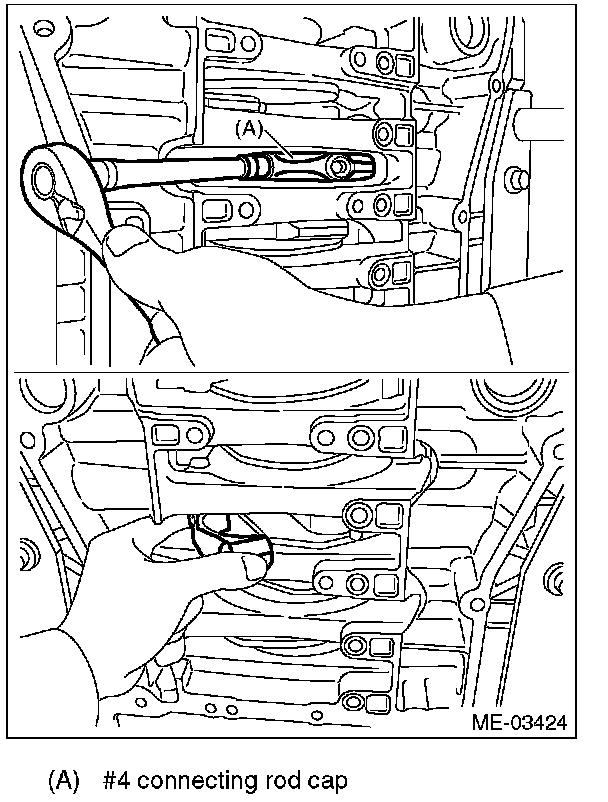 (A)

ME-03424

(A) #4 connecting rod cap