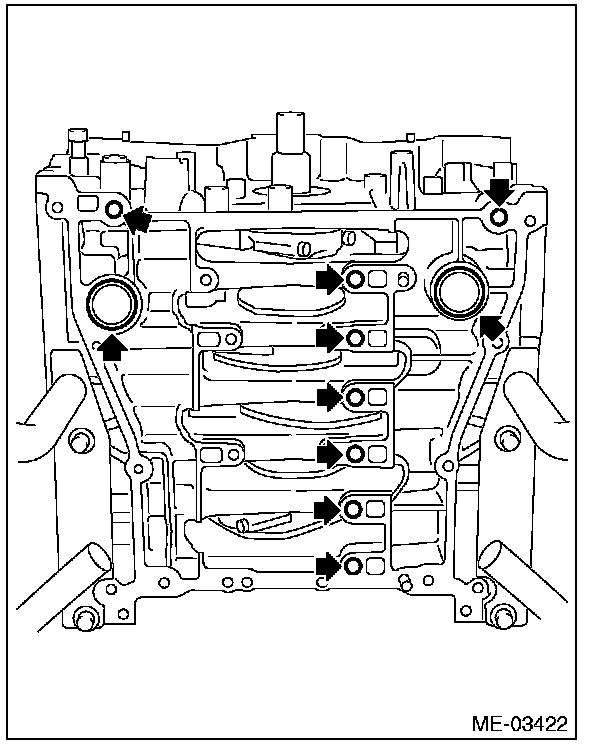 ME-03422