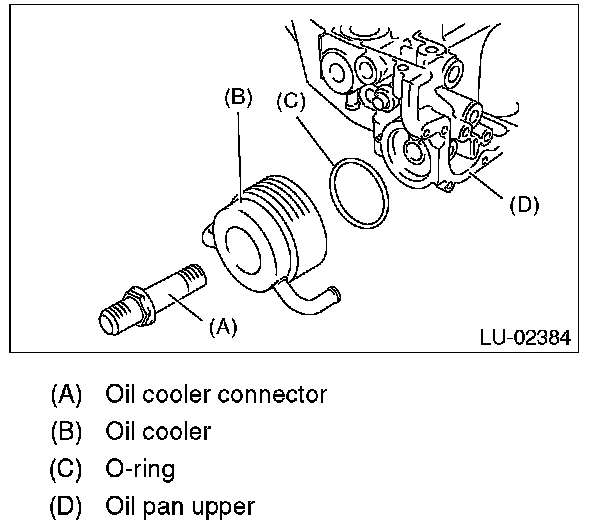 (B)
(C)
(D)
(A)
LU-02384

(A) Oil cooler connector
(B) Oil cooler
(C) O-ring
(D) Oil pan upper