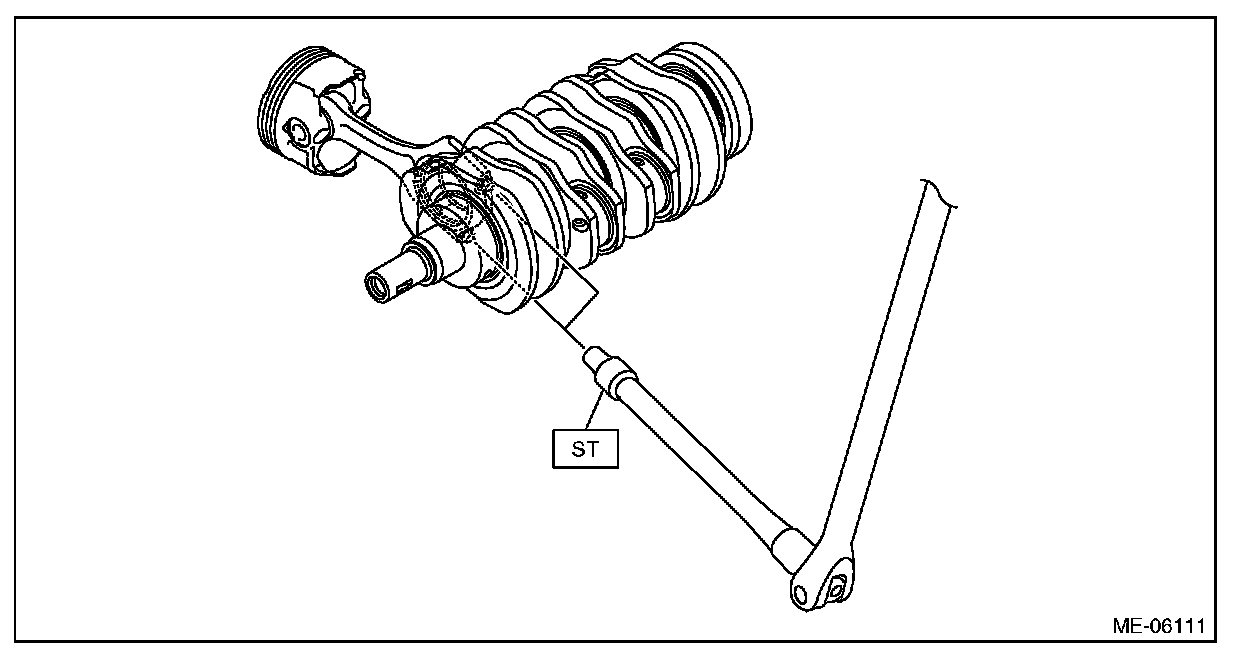 ST

ME-06111