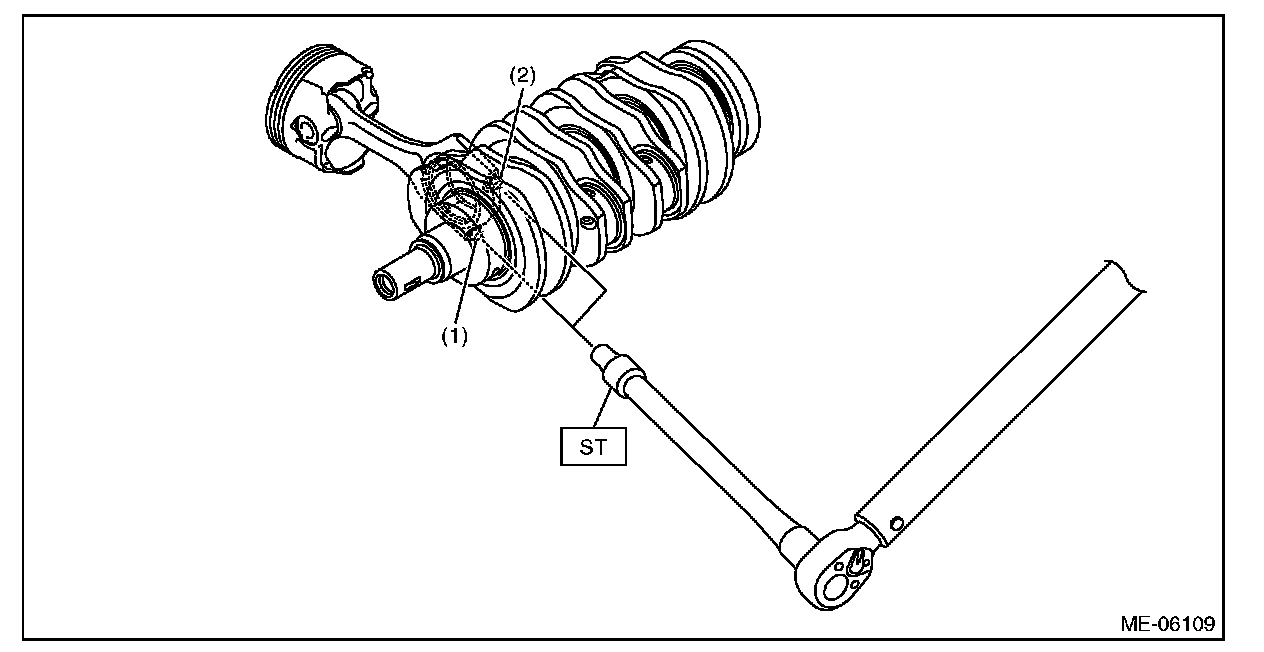 (2)

(1)

ST

ME-06109