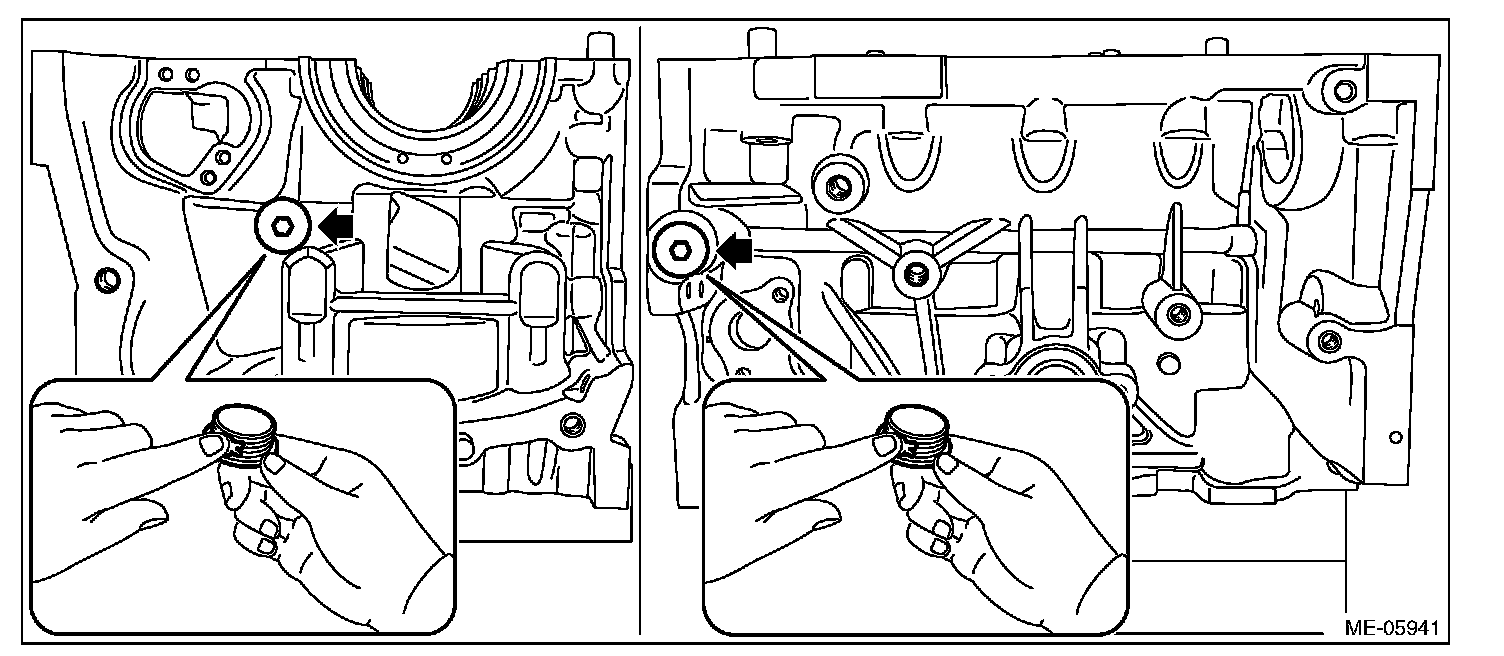 ME-05941