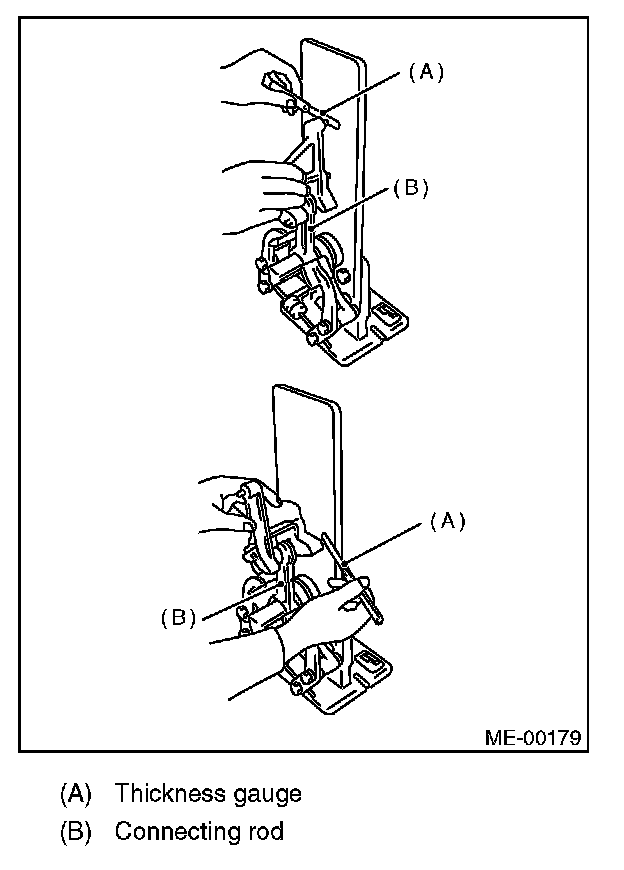 (A)

(B)

(A)

(B)

ME-00179

(A) Thickness gauge

(B) Connecting rod