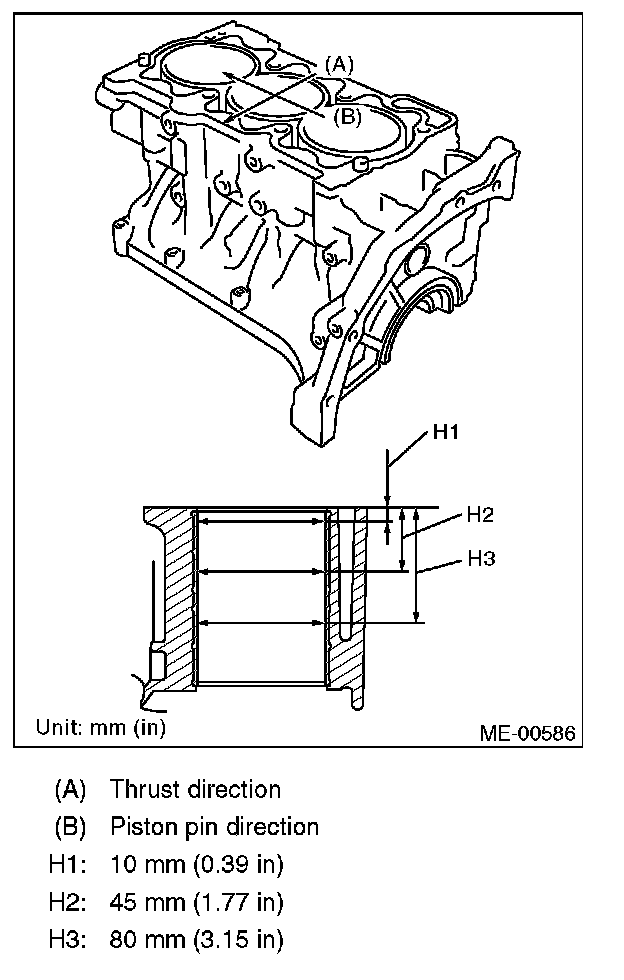 (A)
(B)
H1
H2
H3
Unit: mm (in)
ME-00586

(A) Thrust direction
(B) Piston pin direction
H1: 10 mm (0.39 in)
H2: 45 mm (1.77 in)
H3: 80 mm (3.15 in)