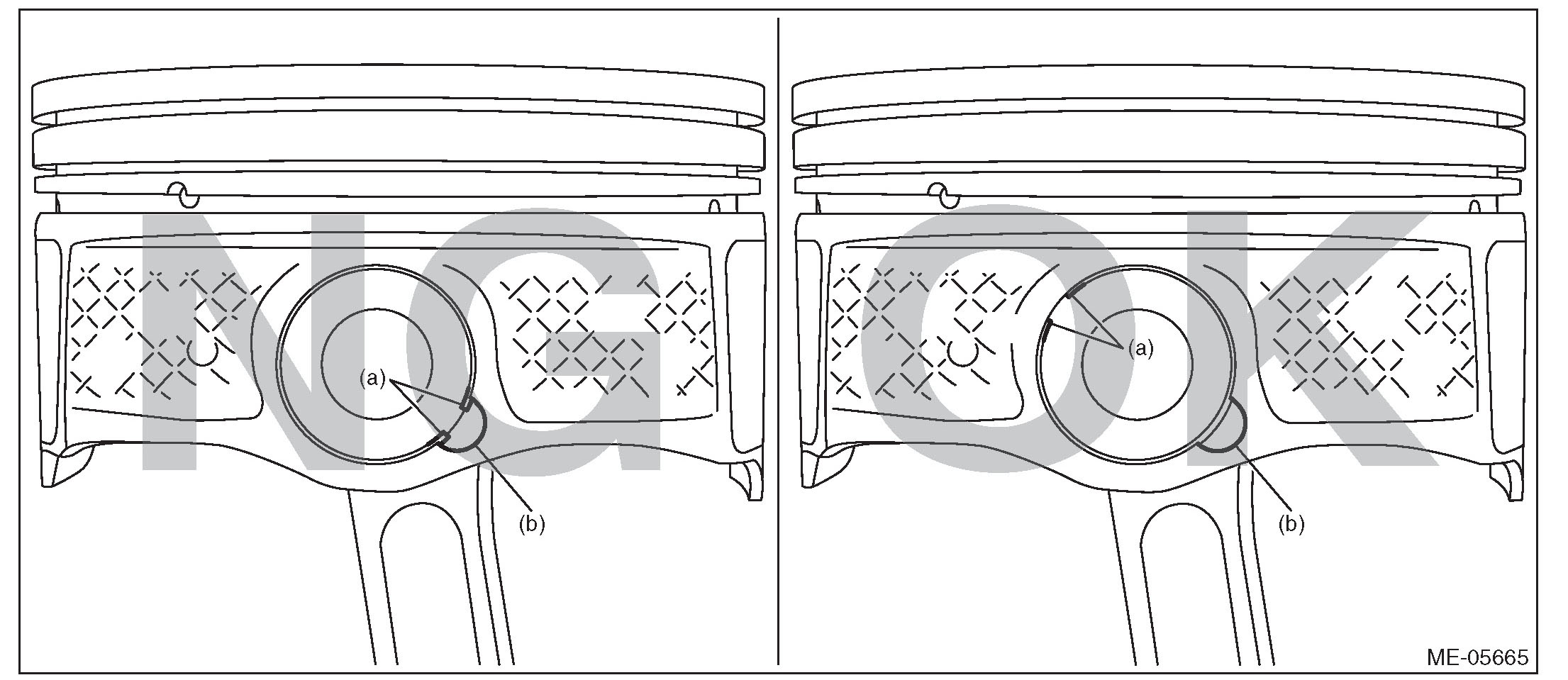 NG

(a)

(b)

OK

(a)

(b)

ME-05665