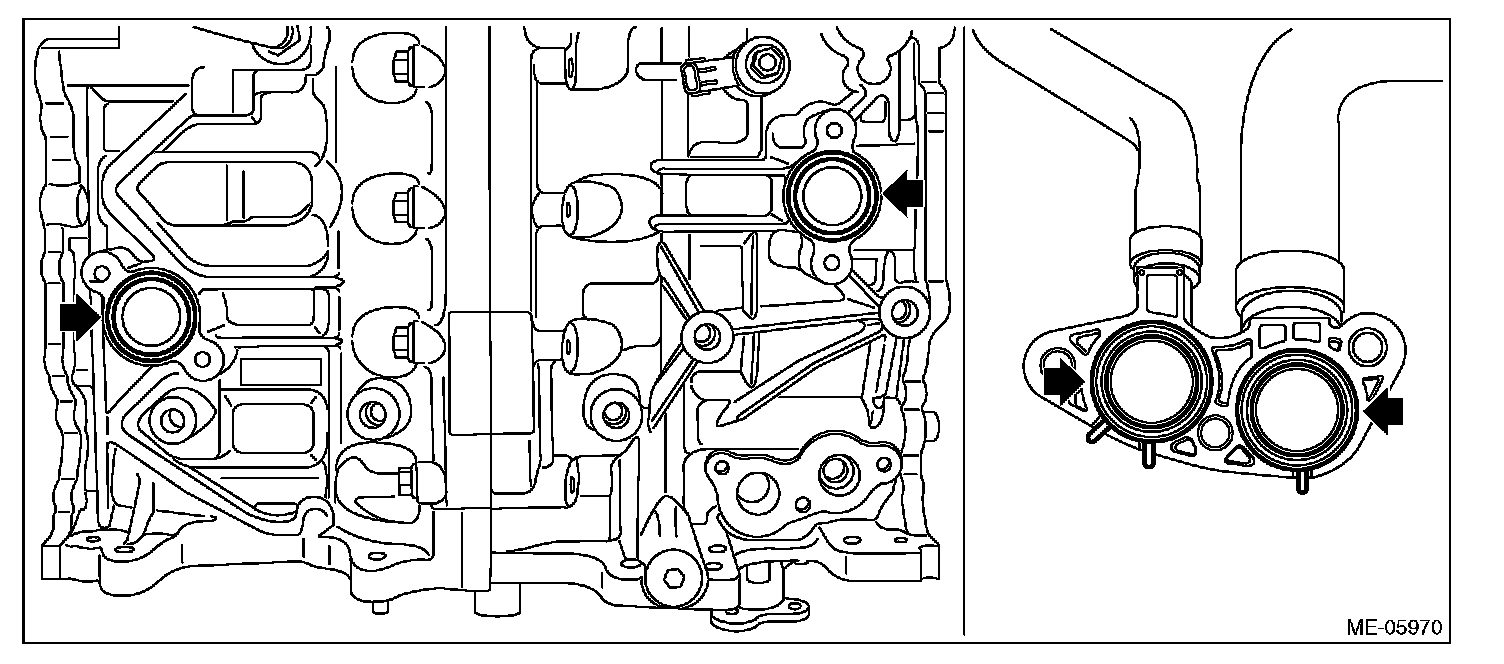 ME-05970